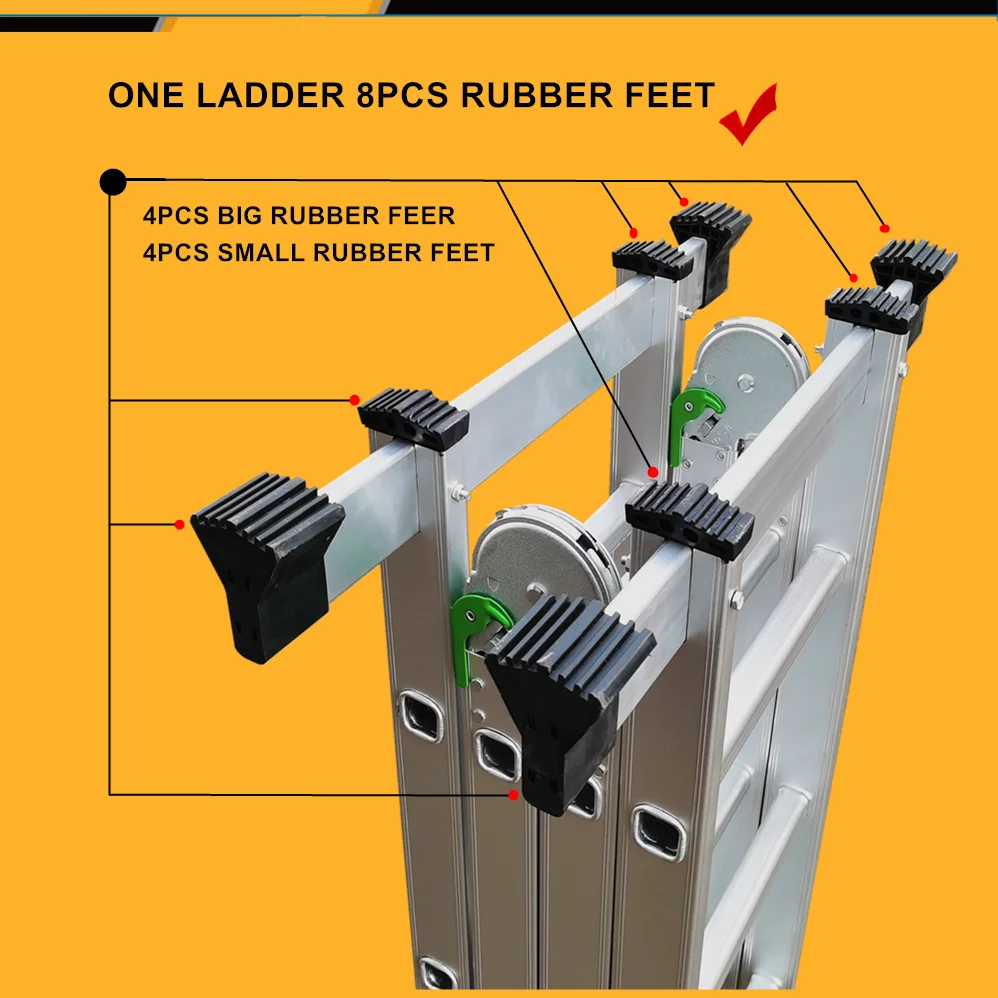 ONE LADDER 8PCS RUBBER FEET

4PCS BIG RUBBER FEER
4PCS SMALL RUBBER FEET