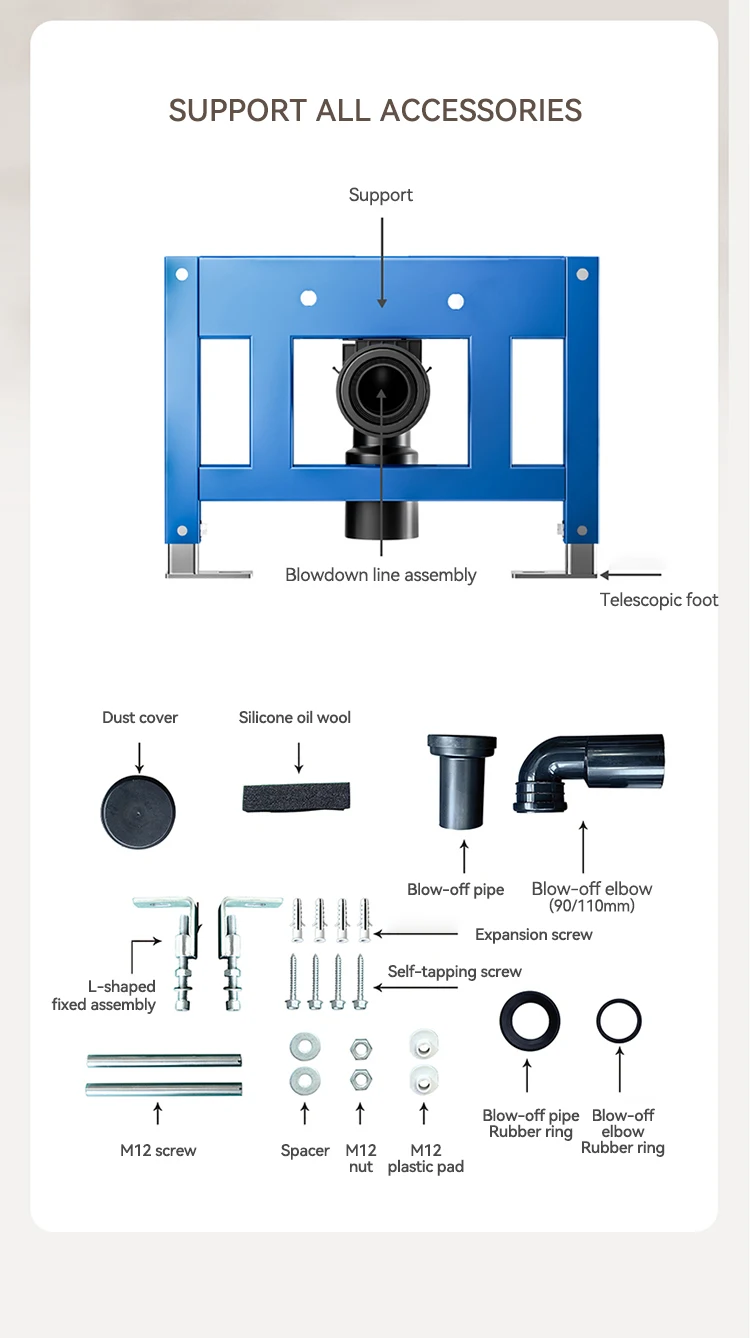 SUPPORT ALL ACCESSORIES

Support

Blowdown line assembly

Telescopic foot

Dust cover

Silicone oil wool

Blow-off pipe

Blow-off elbow
(90/110mm)

Expansion screw

Self-tapping screw

L-shaped
fixed assembly

M12 screw

Spacer

M12
nut

M12
plastic pad

Blow-off pipe
Rubber ring

Blow-off
elbow
Rubber ring