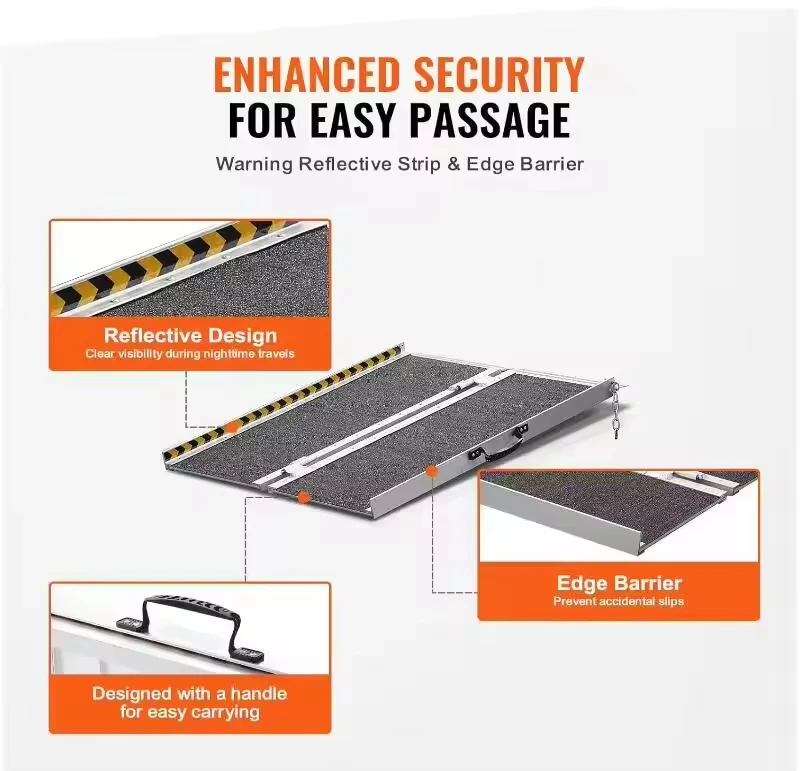 ENHANCED SECURITY
FOR EASY PASSAGE

Warning Reflective Strip & Edge Barrier

Reflective Design
Clear visibility during nighttime travels

Edge Barrier
Prevent accidental slips

Designed with a handle for easy carrying