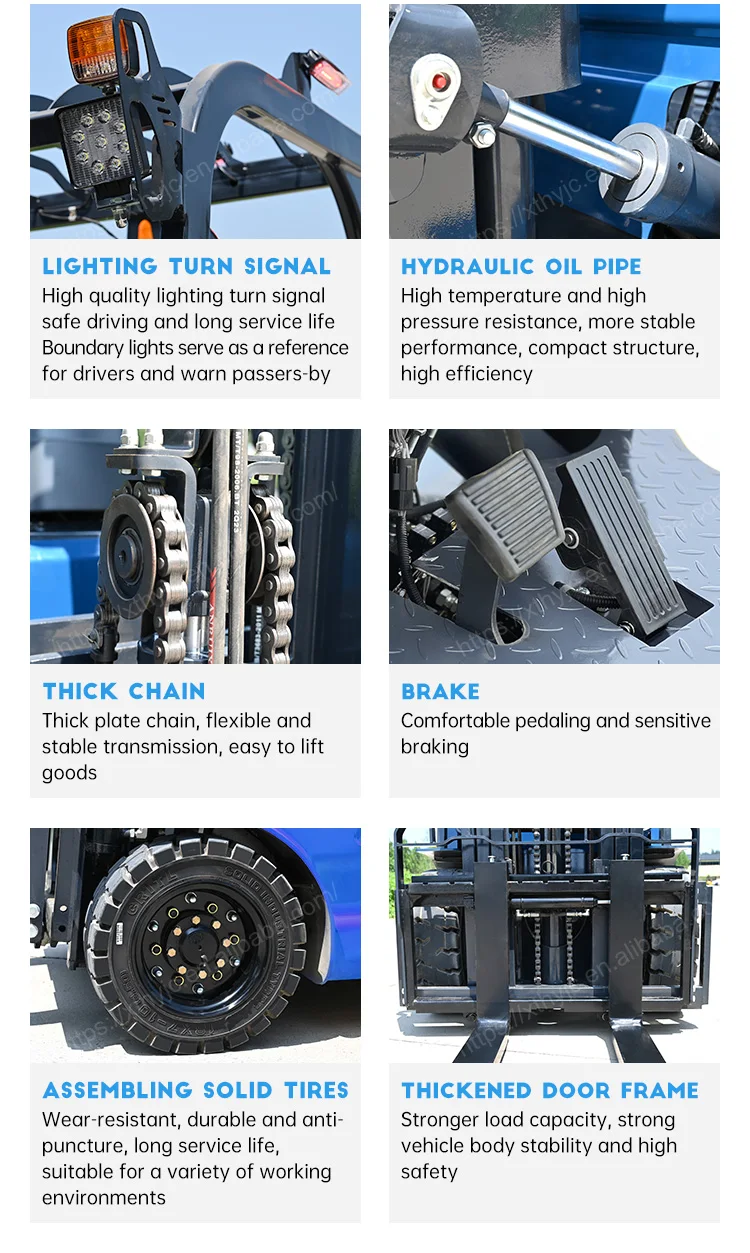 LIGHTING TURN SIGNAL
High quality lighting turn signal safe driving and long service life Boundary lights serve as a reference for drivers and warn passers-by

HYDRAULIC OIL PIPE
High temperature and high pressure resistance, more stable performance, compact structure, high efficiency

THICK CHAIN
Thick plate chain, flexible and stable transmission, easy to lift goods

BRAKE
Comfortable pedaling and sensitive braking

ASSEMBLING SOLID TIRES
Wear-resistant, durable and anti-puncture, long service life, suitable for a variety of working environments

THICKENED DOOR FRAME
Stronger load capacity, strong vehicle body stability and high safety