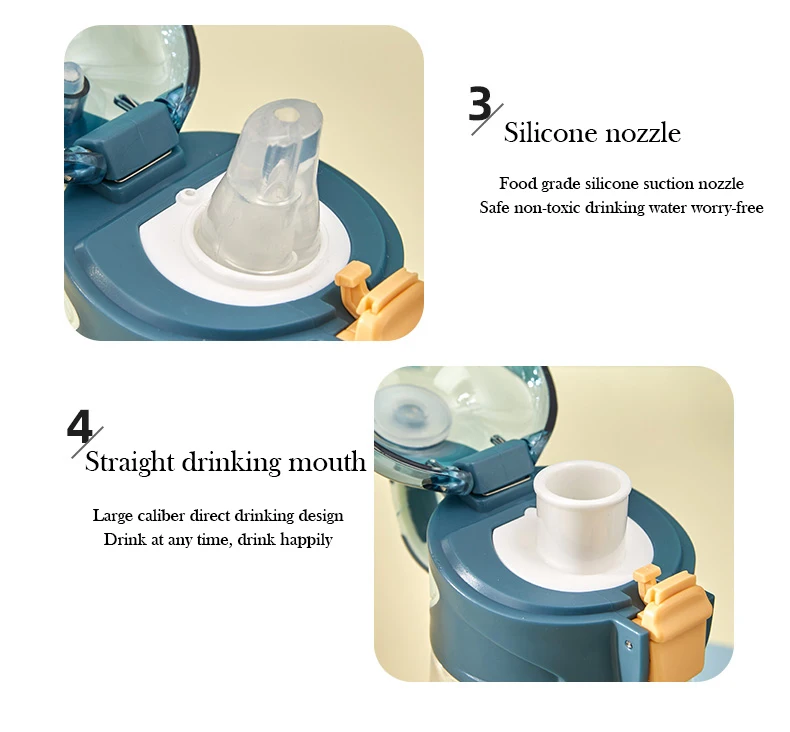 3
Silicone nozzle

Food grade silicone suction nozzle
Safe non-toxic drinking water worry-free

4
Straight drinking mouth

Large caliber direct drinking design
Drink at any time, drink happily