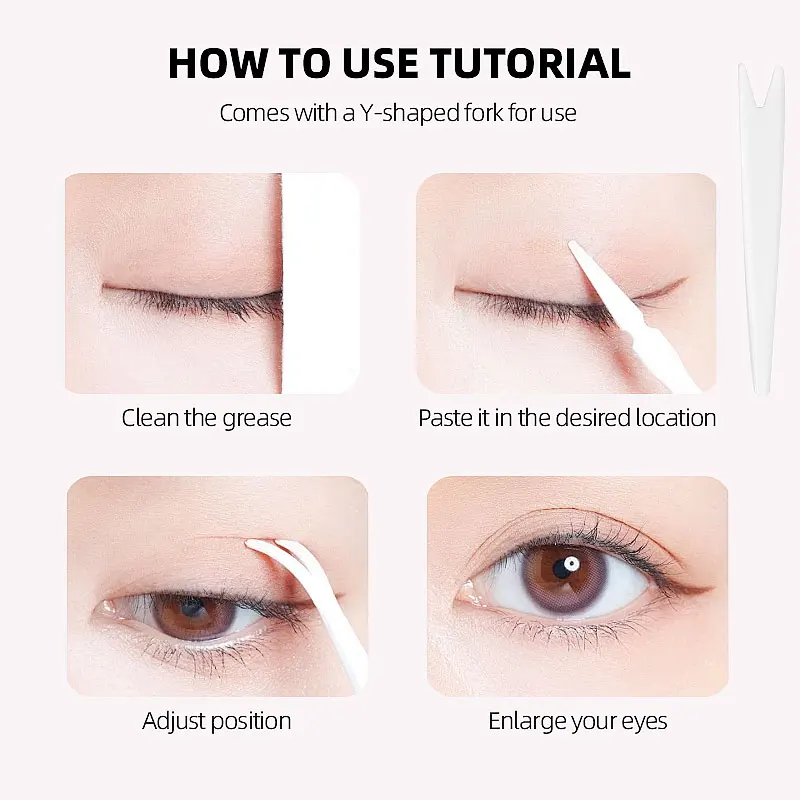 HOW TO USE TUTORIAL

Comes with a Y-shaped fork for use

Clean the grease

Paste it in the desired location

Adjust position

Enlarge your eyes