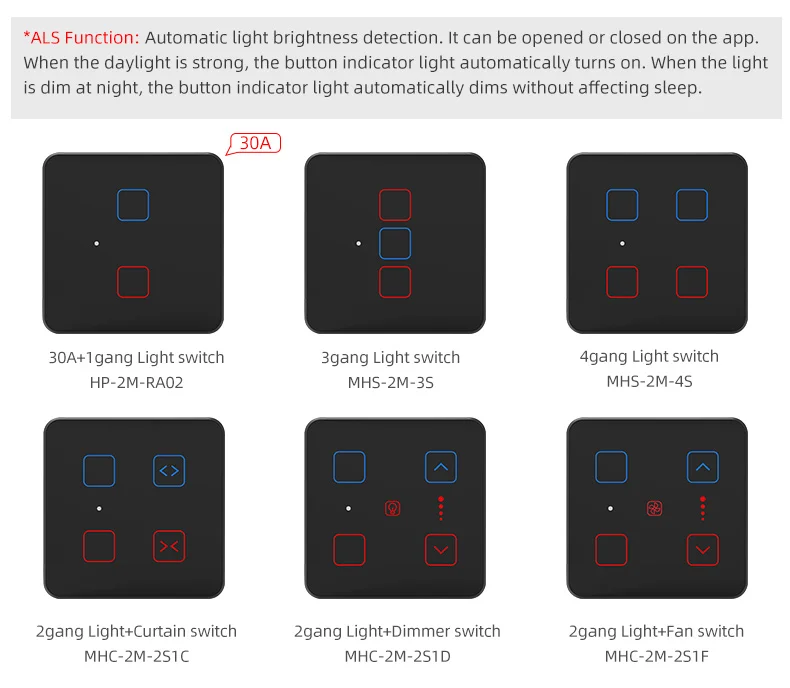 *ALS Function: Automatic light brightness detection. It can be opened or closed on the app. When the daylight is strong, the button indicator light automatically turns on. When the light is dim at night, the button indicator light automatically dims without affecting sleep.

30A

30A+1gang Light switch
HP-2M-RA02

3gang Light switch
MHS-2M-3S

4gang Light switch
MHS-2M-4S

2gang Light+Curtain switch
MHC-2M-2S1C

2gang Light+Dimmer switch
MHC-2M-2S1D

2gang Light+Fan switch
MHC-2M-2S1F