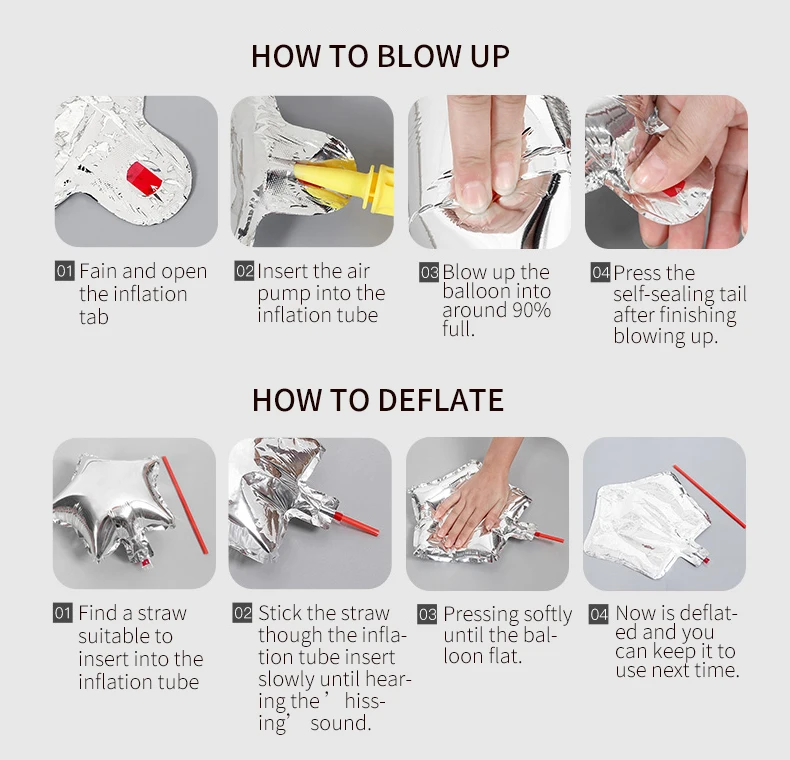 HOW TO BLOW UP

01 Fain and open the inflation tab

02 Insert the air pump into the inflation tube

03 Blow up the balloon into around 90% full.

04 Press the self-sealing tail after finishing blowing up.

HOW TO DEFLATE

01 Find a straw suitable to insert into the inflation tube

02 Stick the straw though the inflation tube insert slowly until hearing the ’ hissing’ sound.

03 Pressing softly until the balloon flat.

04 Now is deflated and you can keep it to use next time.