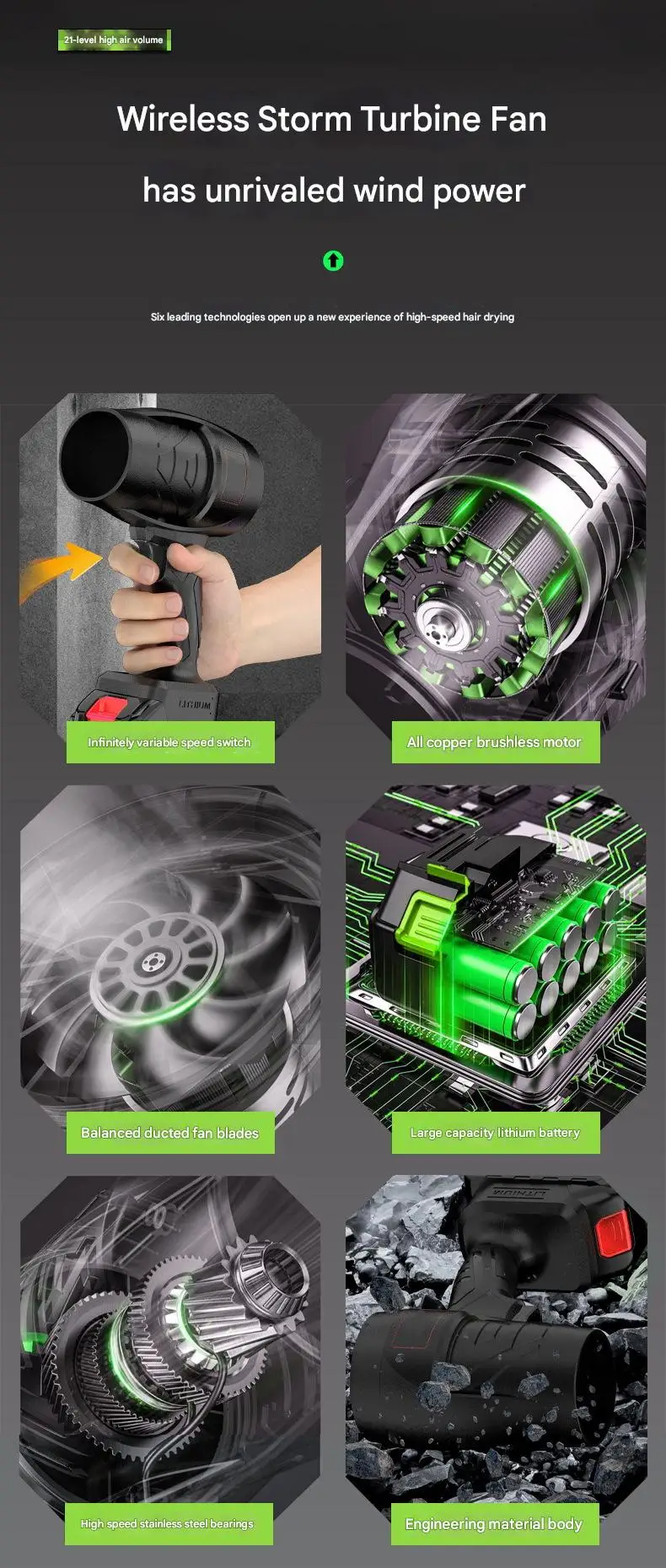 21-level high air volume

Wireless Storm Turbine Fan

has unrivaled wind power

Six leading technologies open up a new experience of high-speed hair drying

LITHIUM

Infinitely variable speed switch

All copper brushless motor

Balanced ducted fan blades

Large capacity lithium battery

LITHIUM

High speed stainless steel bearings

Engineering material body