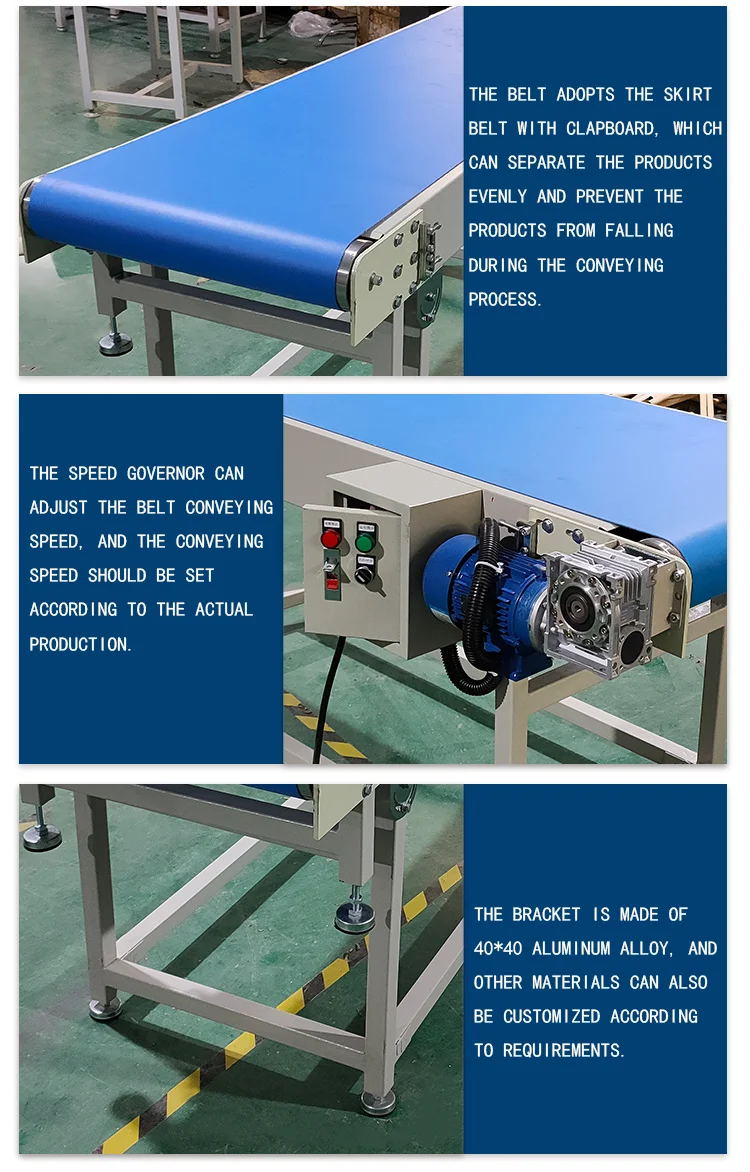 THE BELT ADOPTS THE SKIRT BELT WITH CLAPBOARD, WHICH CAN SEPARATE THE PRODUCTS EVENLY AND PREVENT THE PRODUCTS FROM FALLING DURING THE CONVEYING PROCESS.

THE SPEED GOVERNOR CAN ADJUST THE BELT CONVEYING SPEED, AND THE CONVEYING SPEED SHOULD BE SET ACCORDING TO THE ACTUAL PRODUCTION.

THE BRACKET IS MADE OF 40*40 ALUMINUM ALLOY, AND OTHER MATERIALS CAN ALSO BE CUSTOMIZED ACCORDING TO REQUIREMENTS.