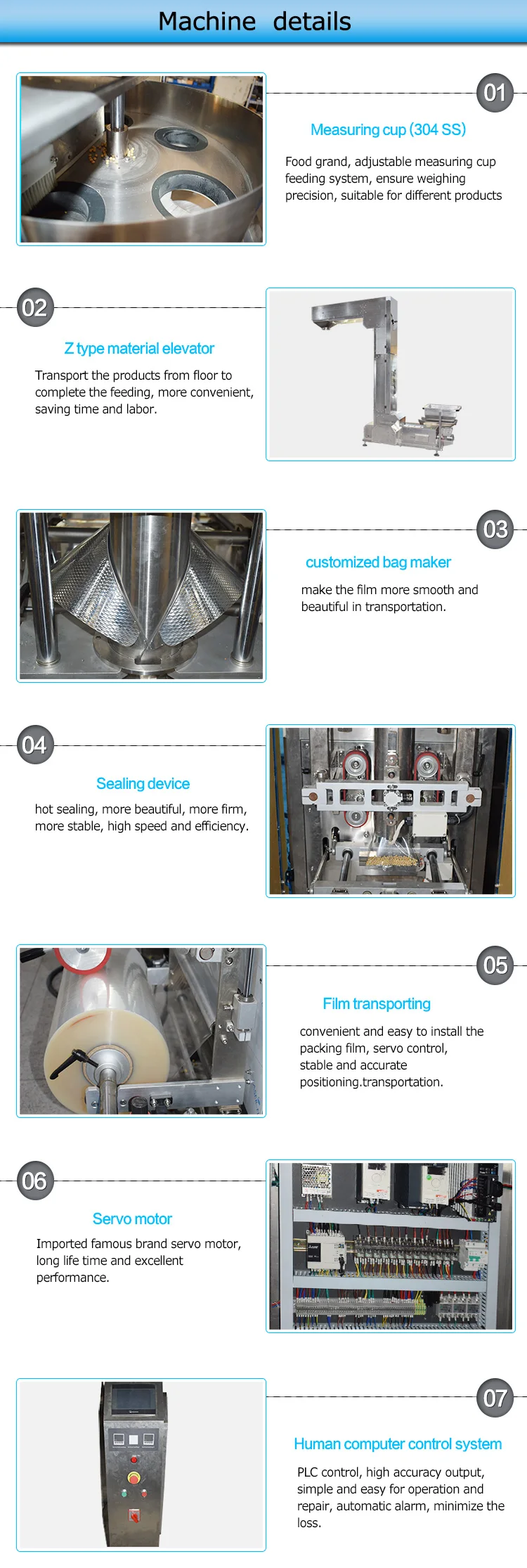 Machine details

01

Measuring cup (304 SS)

Food grand, adjustable measuring cup feeding system, ensure weighing precision, suitable for different products

02

Z type material elevator

Transport the products from floor to complete the feeding, more convenient, saving time and labor.

03

customized bag maker

make the film more smooth and beautiful in transportation.

04

Sealing device

hot sealing, more beautiful, more firm, more stable, high speed and efficiency.

05

Film transporting

convenient and easy to install the packing film, servo control, stable and accurate positioning.transportation.

06

Servo motor

Imported famous brand servo motor, long life time and excellent performance.

07

Human computer control system

PLC control, high accuracy output, simple and easy for operation and repair, automatic alarm, minimize the loss.