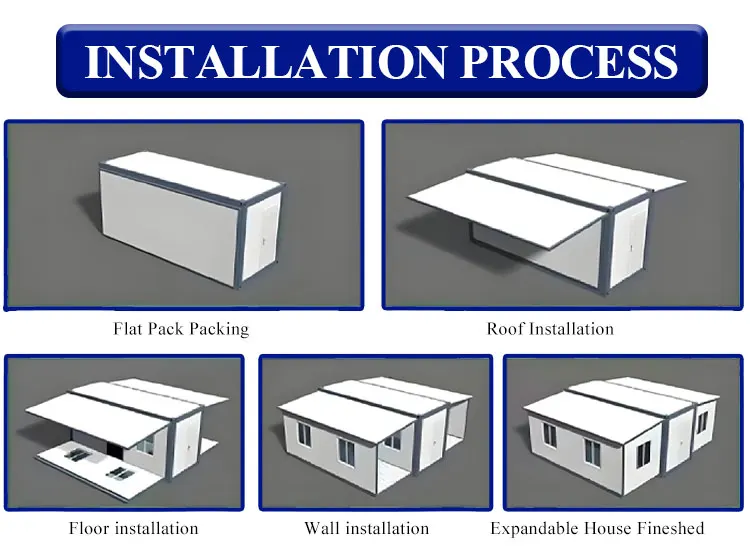 INSTALLATION PROCESS

Flat Pack Packing

Roof Installation

Floor installation

Wall installation

Expandable House Fineshed