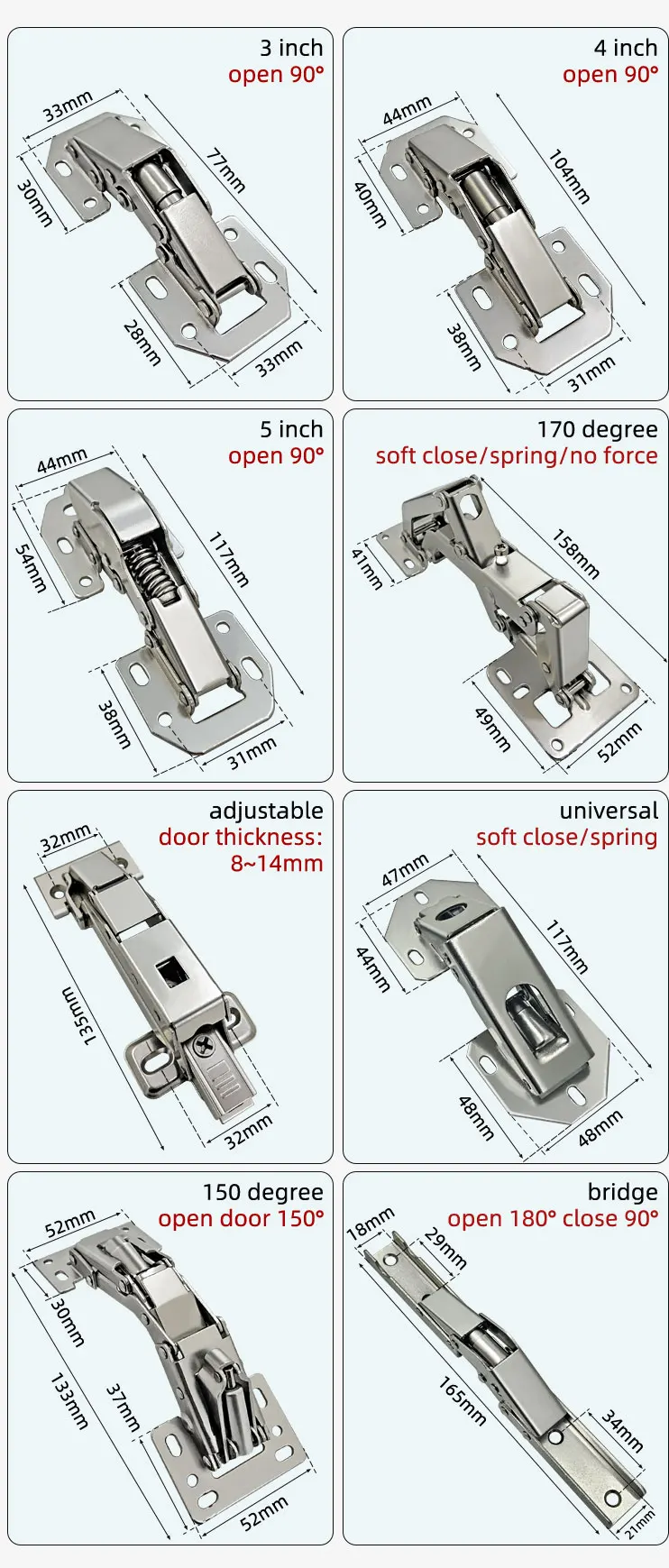 3 inch
open 90°

33mm
30mm
77mm
28mm
33mm

4 inch
open 90°

44mm
40mm
104mm
38mm
31mm

5 inch
open 90°

44mm
54mm
117mm
38mm
31mm

170 degree
soft close/spring/no force

41mm
158mm
49mm
52mm

adjustable
door thickness:
8~14mm

32mm
135mm
32mm

universal
soft close/spring

47mm
44mm
117mm
48mm
48mm

150 degree
open door 150°

52mm
30mm
133mm
37mm
52mm

bridge
open 180° close 90°

18mm
29mm
165mm
34mm
21mm