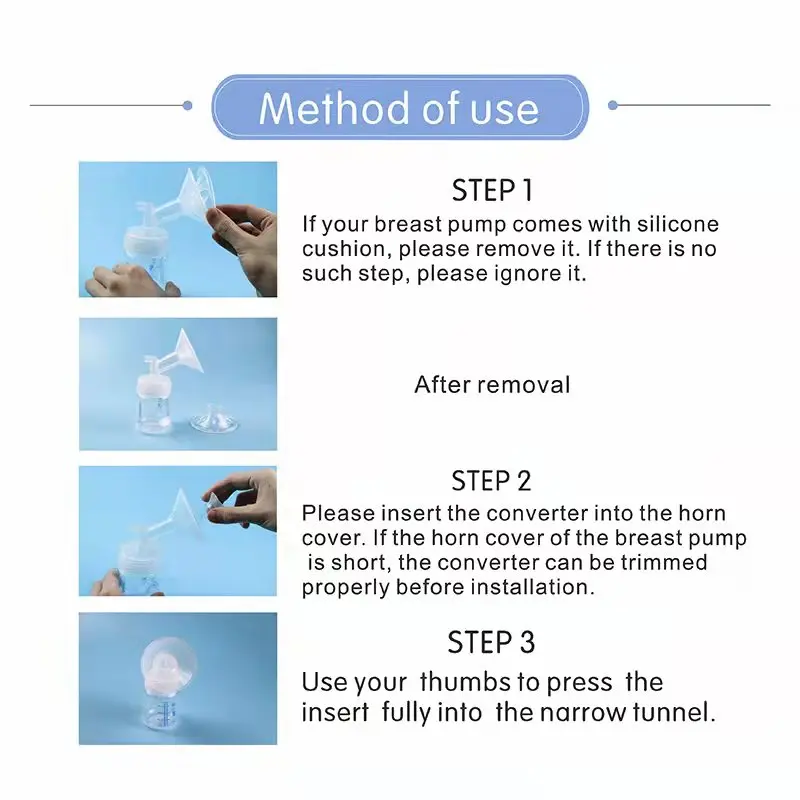 Method of use

STEP 1
If your breast pump comes with silicone cushion, please remove it. If there is no such step, please ignore it.

After removal

STEP 2
Please insert the converter into the horn cover. If the horn cover of the breast pump is short, the converter can be trimmed properly before installation.

STEP 3
Use your thumbs to press the insert fully into the narrow tunnel.