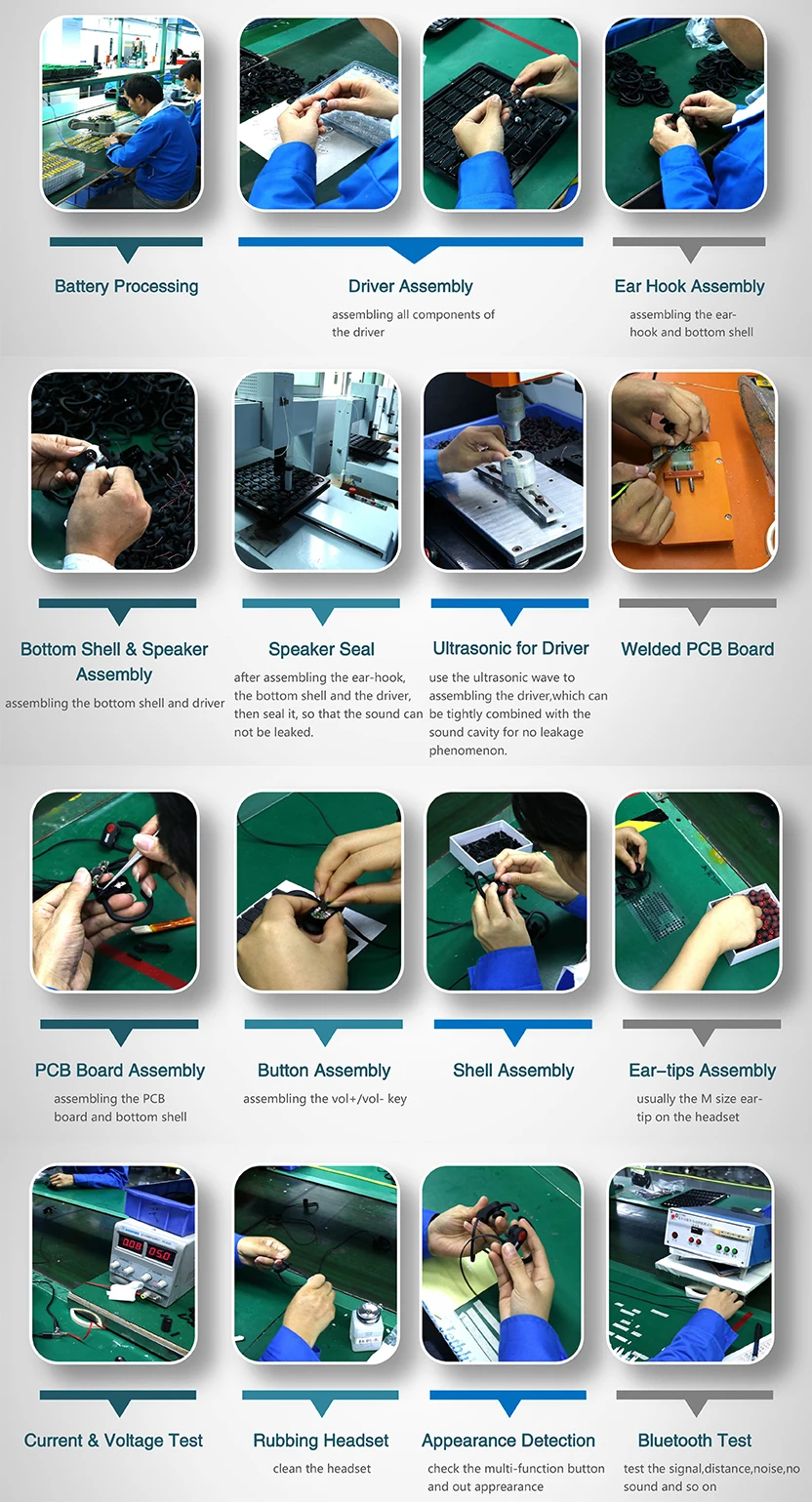 Battery Processing

Driver Assembly

assembling all components of the driver

Ear Hook Assembly

assembling the ear-hook and bottom shell

Bottom Shell & Speaker Assembly

assembling the bottom shell and driver

Speaker Seal

after assembling the ear-hook, the bottom shell and the driver, then seal it, so that the sound can not be leaked.

Ultrasonic for Driver

use the ultrasonic wave to assembling the driver,which can be tightly combined with the sound cavity for no leakage phenomenon.

Welded PCB Board

PCB Board Assembly

assembling the PCB board and bottom shell

Button Assembly

assembling the vol+/vol- key

Shell Assembly

Ear-tips Assembly

usually the M size ear-tip on the headset

Current & Voltage Test

Rubbing Headset

clean the headset

Appearance Detection

check the multi-function button and out apprearance

Bluetooth Test

test the signal,distance,noise,no sound and so on