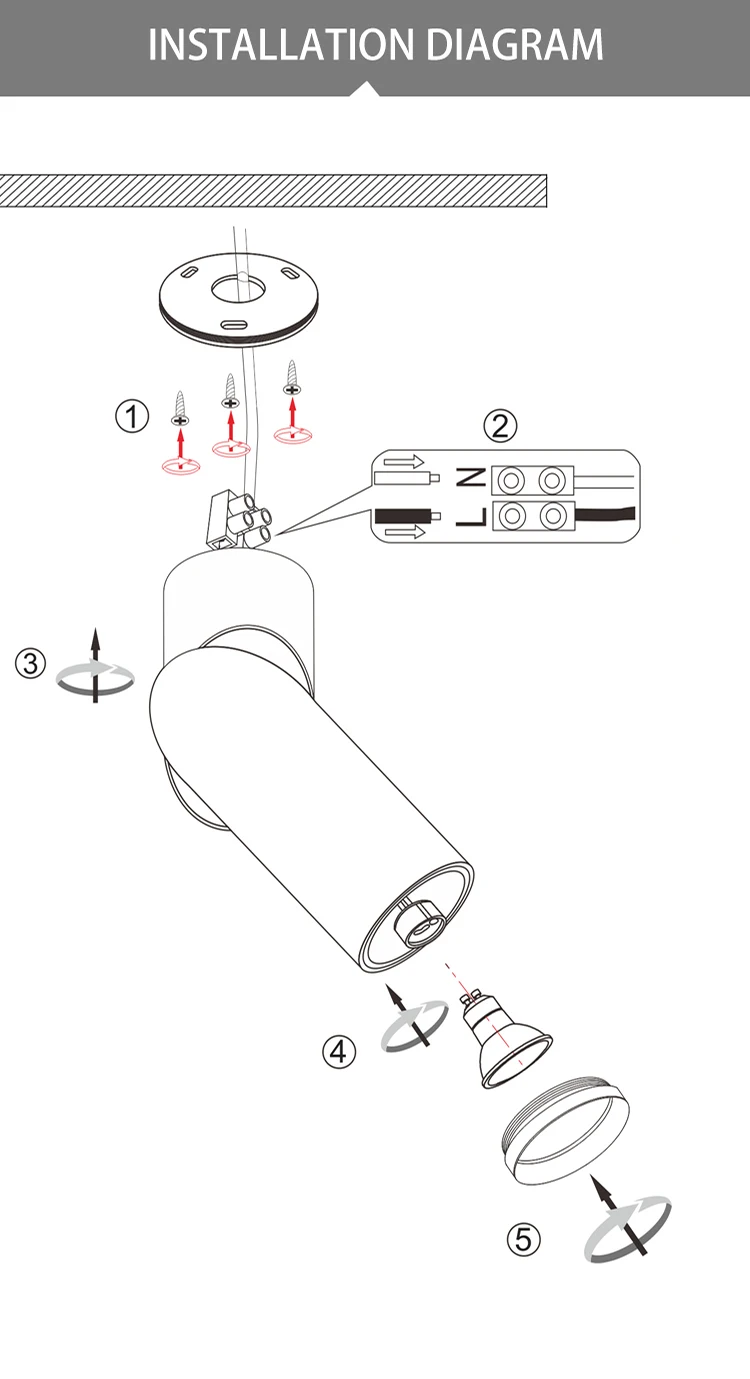 INSTALLATION DIAGRAM

①

②

N

L

③

④

⑤