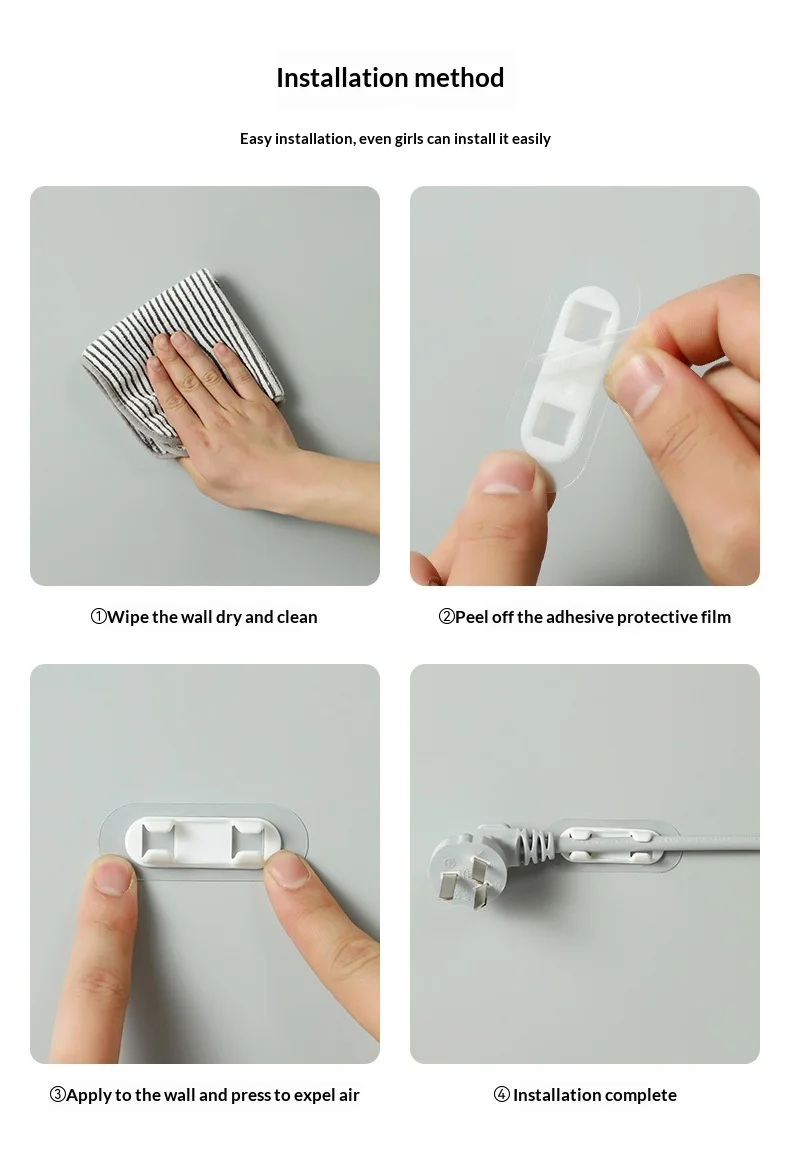 Installation method

Easy installation, even girls can install it easily

①Wipe the wall dry and clean

②Peel off the adhesive protective film

③Apply to the wall and press to expel air

④ Installation complete