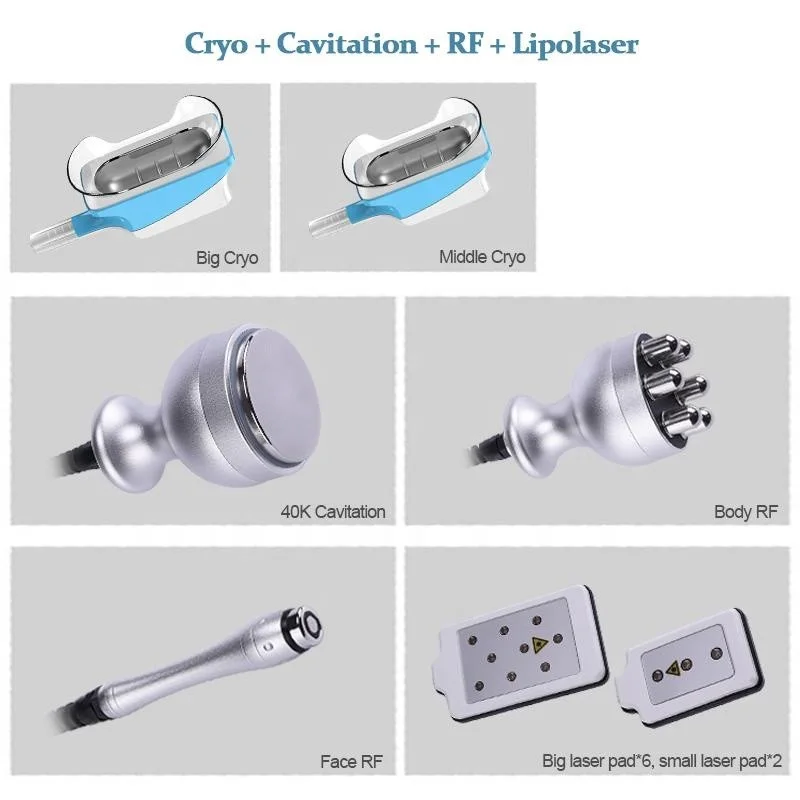 Cryo + Cavitation + RF + Lipolaser

Big Cryo

Middle Cryo

40K Cavitation

Body RF

Face RF

Big laser pad*6, small laser pad*2