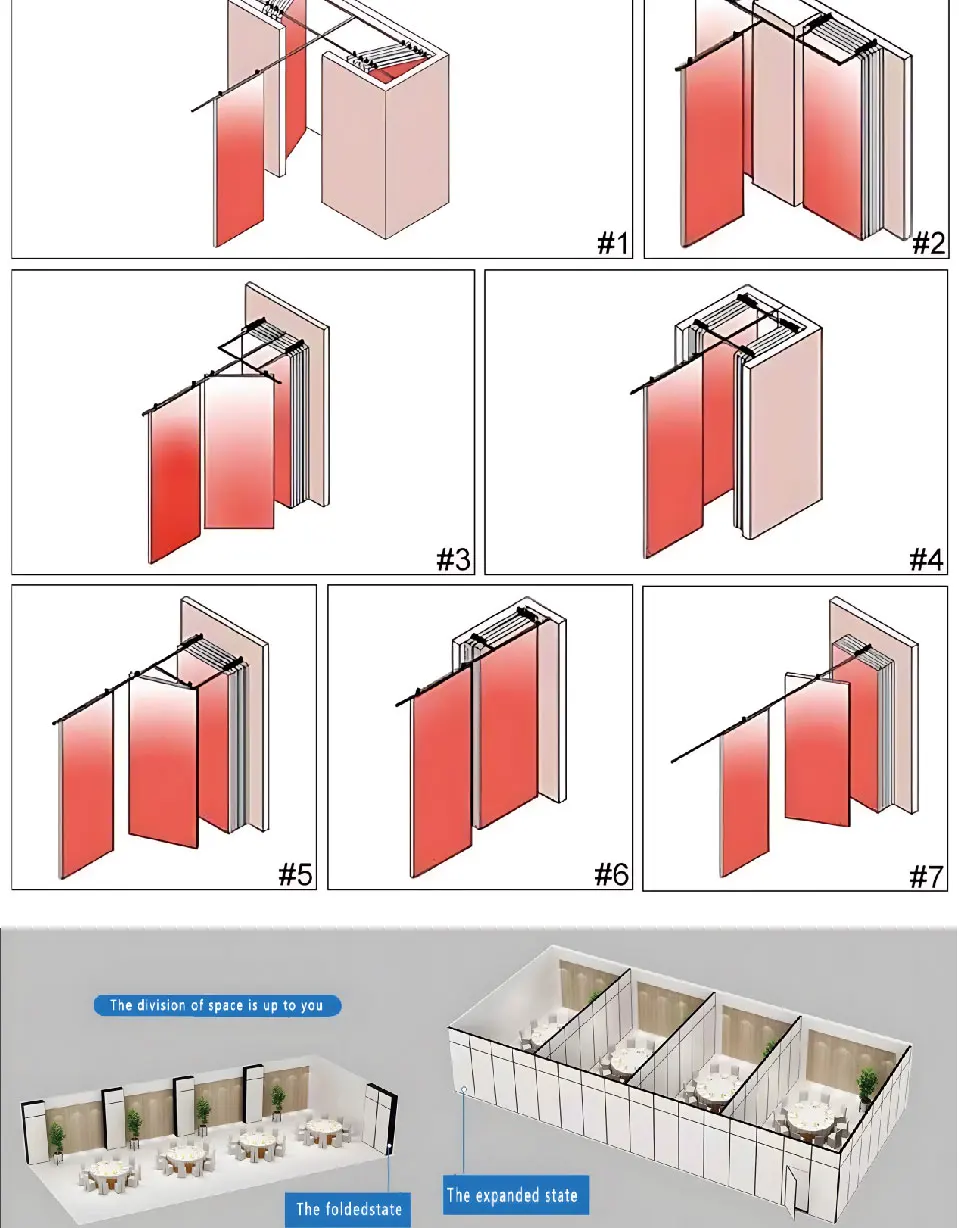 #1

#2

#3

#4

#5

#6

#7

The division of space is up to you

The foldedstate

The expanded state