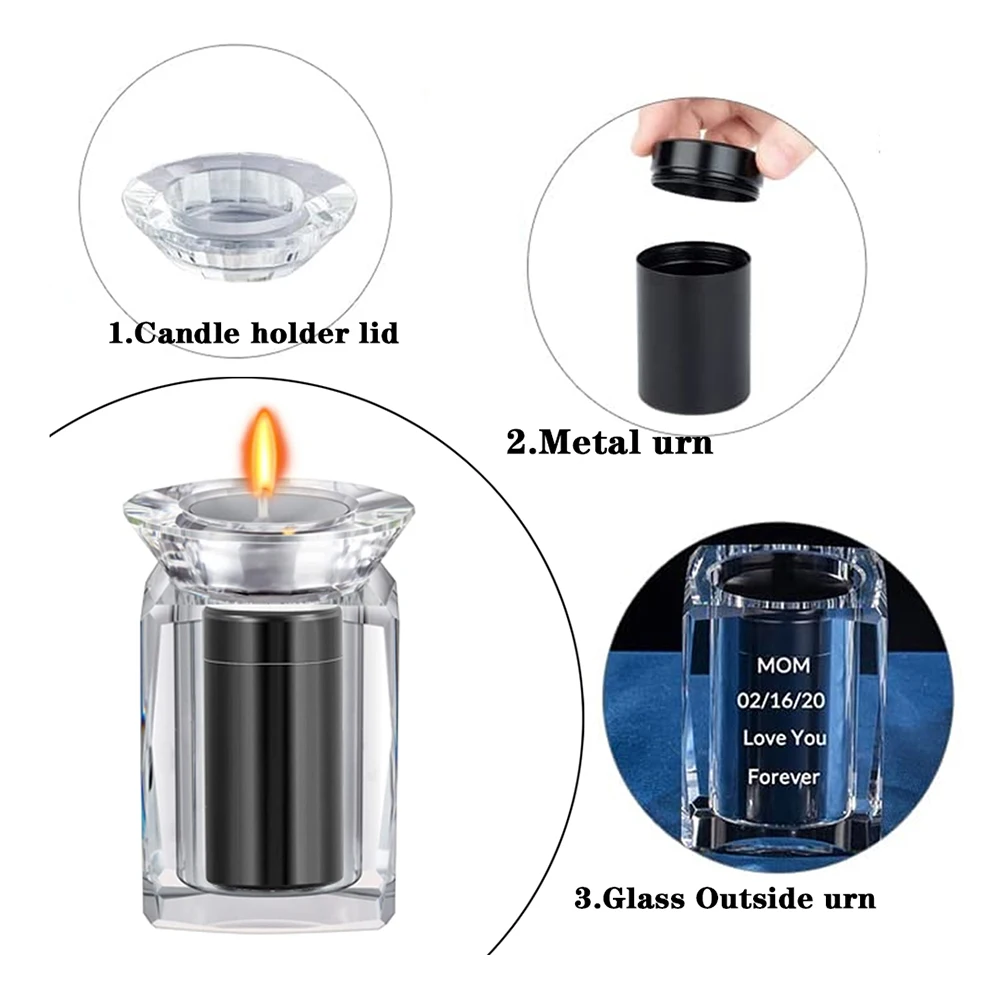 1.Candle holder lid

2.Metal urn

MOM
02/16/20
Love You
Forever

3.Glass Outside urn