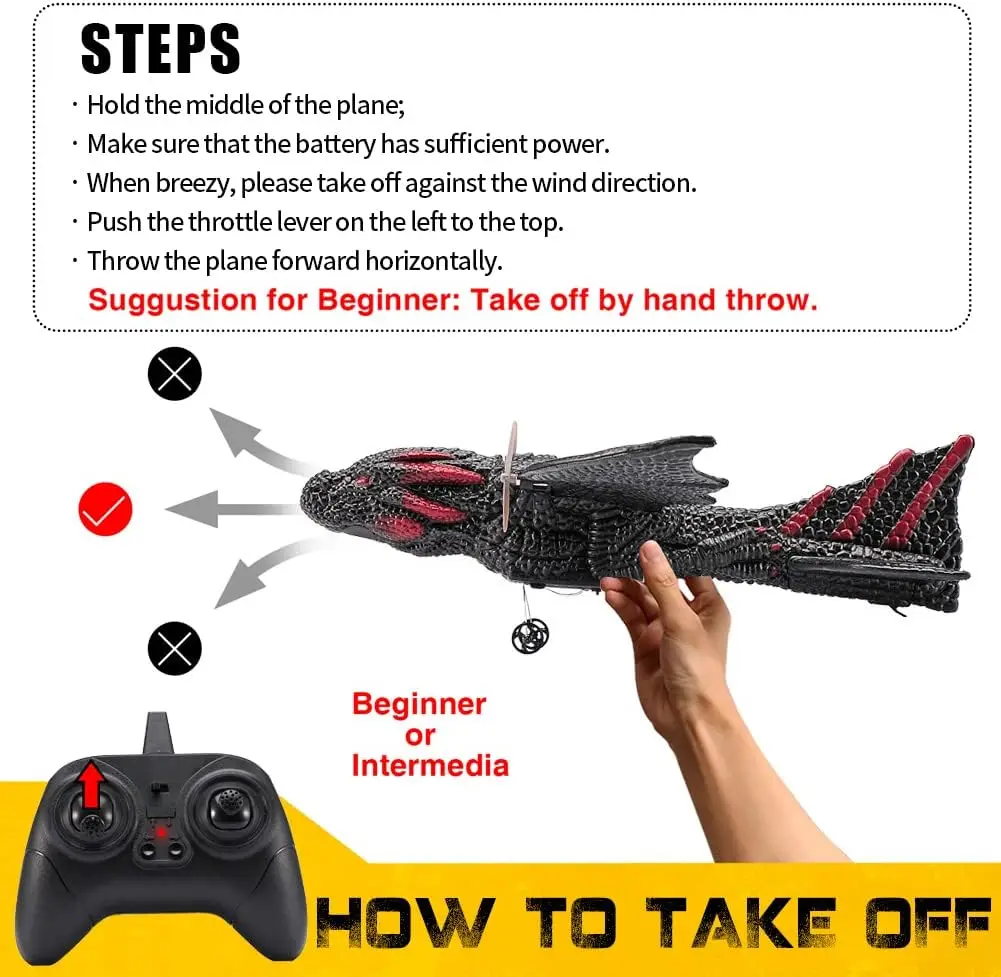 STEPS

· Hold the middle of the plane;
· Make sure that the battery has sufficient power.
· When breezy, please take off against the wind direction.
· Push the throttle lever on the left to the top.
· Throw the plane forward horizontally.

Suggustion for Beginner: Take off by hand throw.

Beginner or Intermedia

HOW TO TAKE OFF