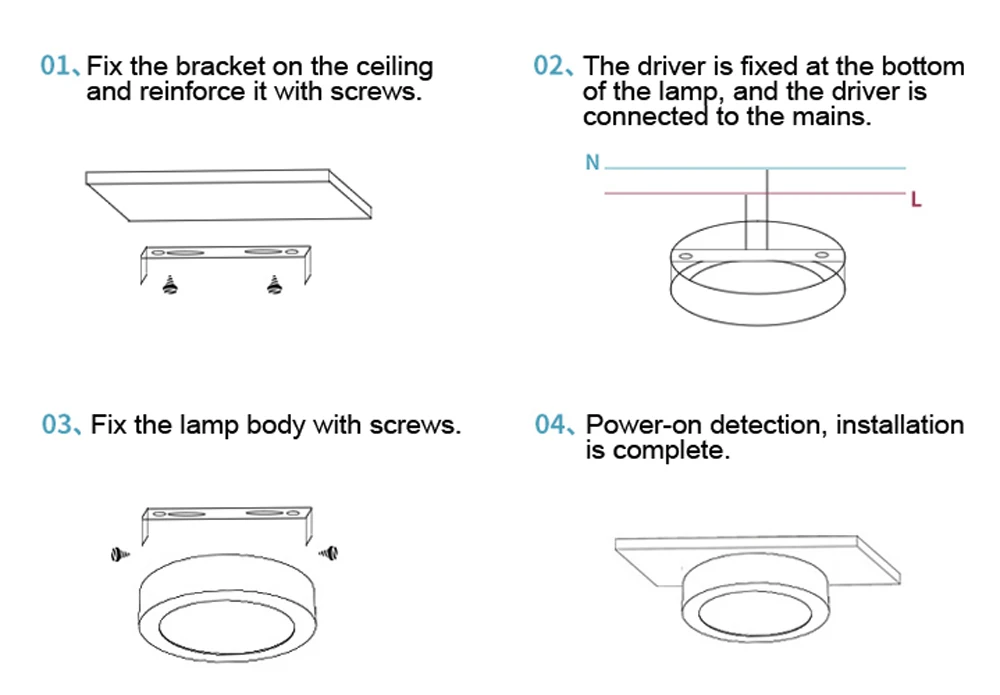 01、Fix the bracket on the ceiling and reinforce it with screws.

02、The driver is fixed at the bottom of the lamp, and the driver is connected to the mains.

N

L

03、Fix the lamp body with screws.

04、Power-on detection, installation is complete.