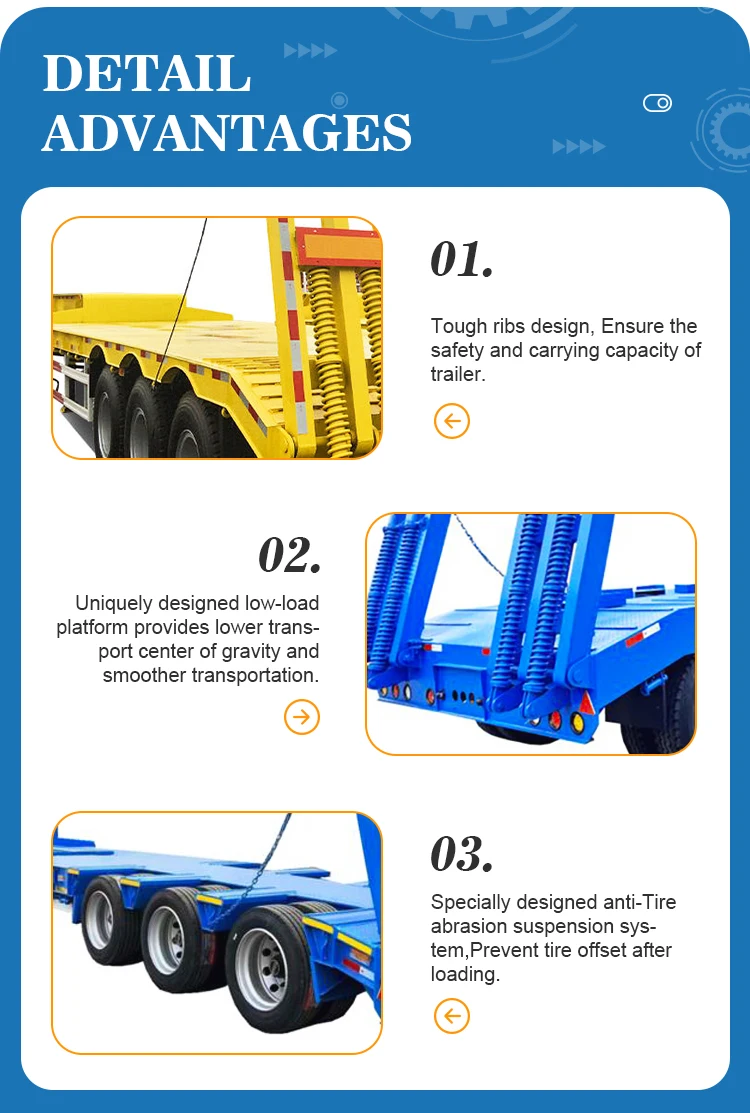 DETAIL ADVANTAGES

01.

Tough ribs design, Ensure the safety and carrying capacity of trailer.

02.

Uniquely designed low-load platform provides lower transport center of gravity and smoother transportation.

03.

Specially designed anti-Tire abrasion suspension system,Prevent tire offset after loading.