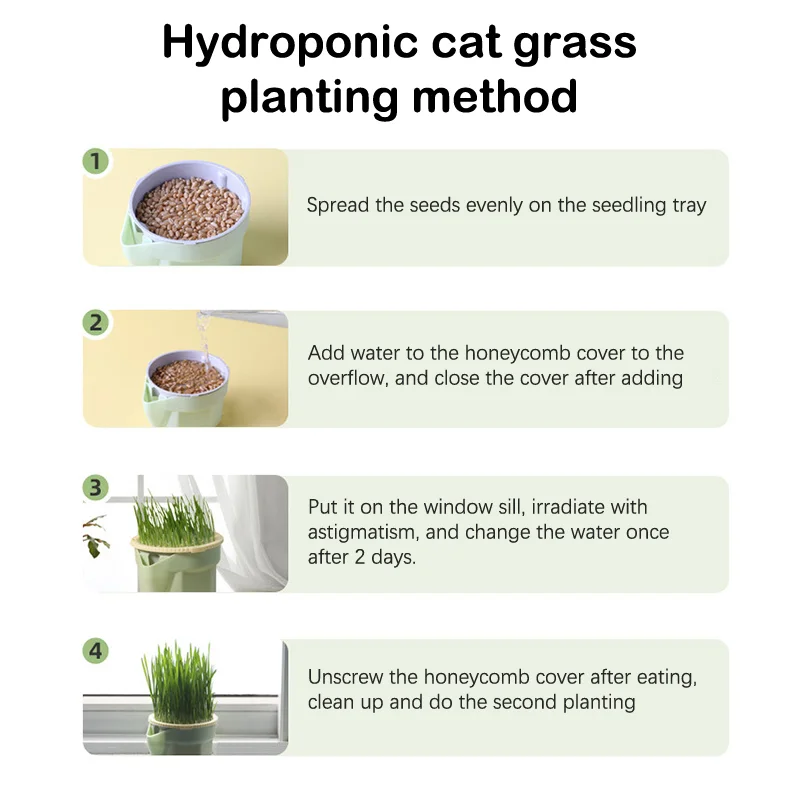 Hydroponic cat grass planting method

1

Spread the seeds evenly on the seedling tray

2

Add water to the honeycomb cover to the overflow, and close the cover after adding

3

Put it on the window sill, irradiate with astigmatism, and change the water once after 2 days.

4

Unscrew the honeycomb cover after eating, clean up and do the second planting