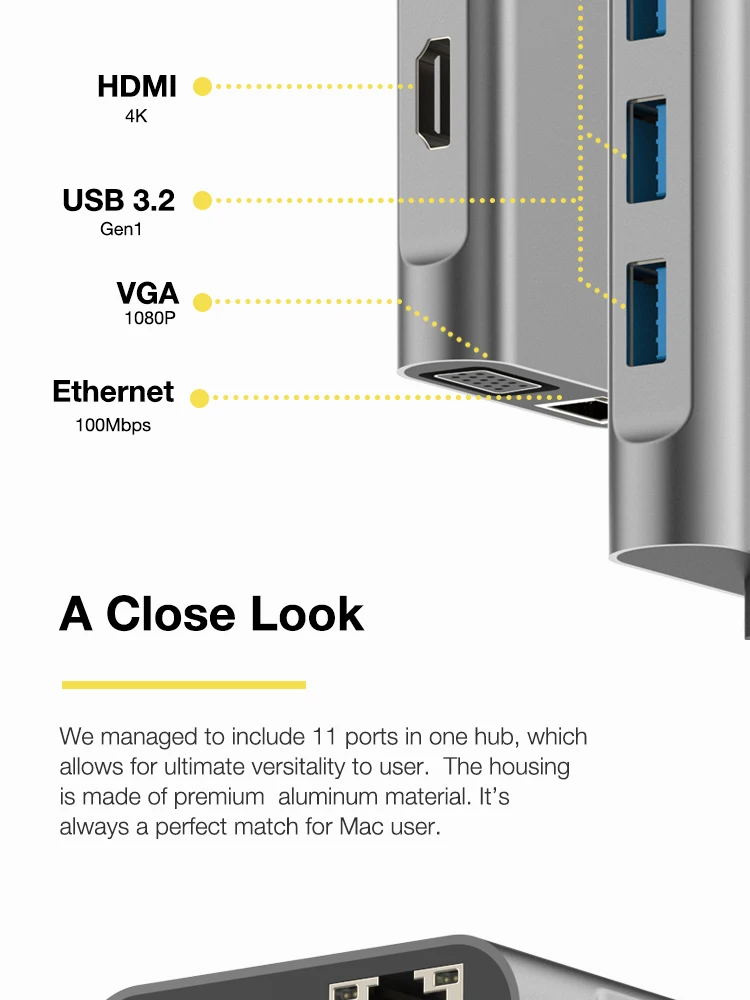 HDMI
4K

USB 3.2
Gen1

VGA
1080P

Ethernet
100Mbps

A Close Look

We managed to include 11 ports in one hub, which allows for ultimate versitality to user. The housing is made of premium aluminum material. It's always a perfect match for Mac user.