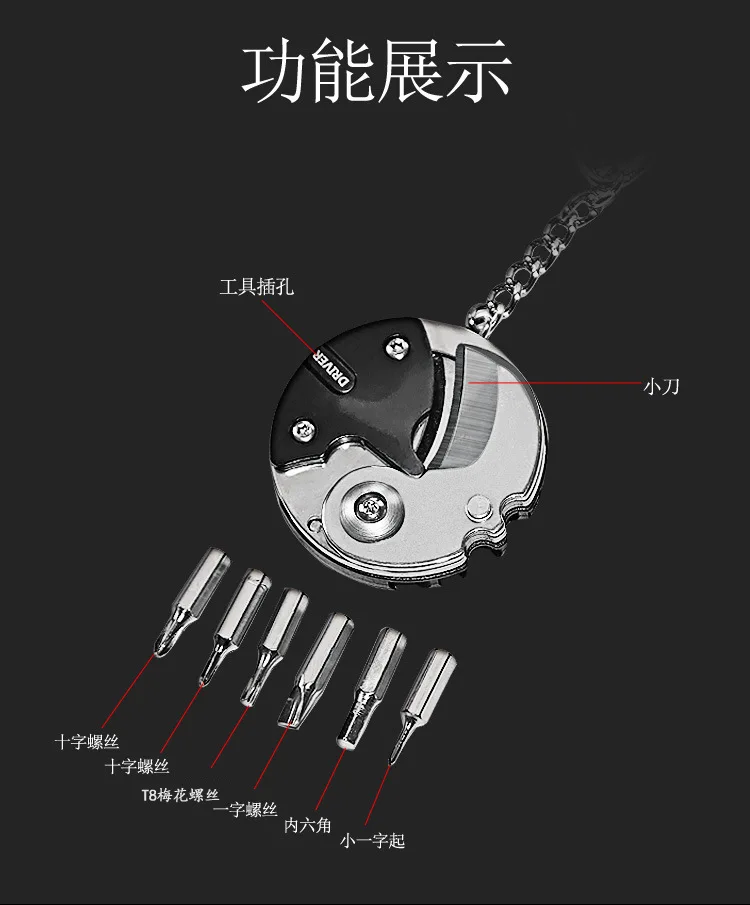 功能展示

工具插孔

DRIVER

小刀

十字螺丝

十字螺丝

T8梅花螺丝

一字螺丝

内六角

小一字起