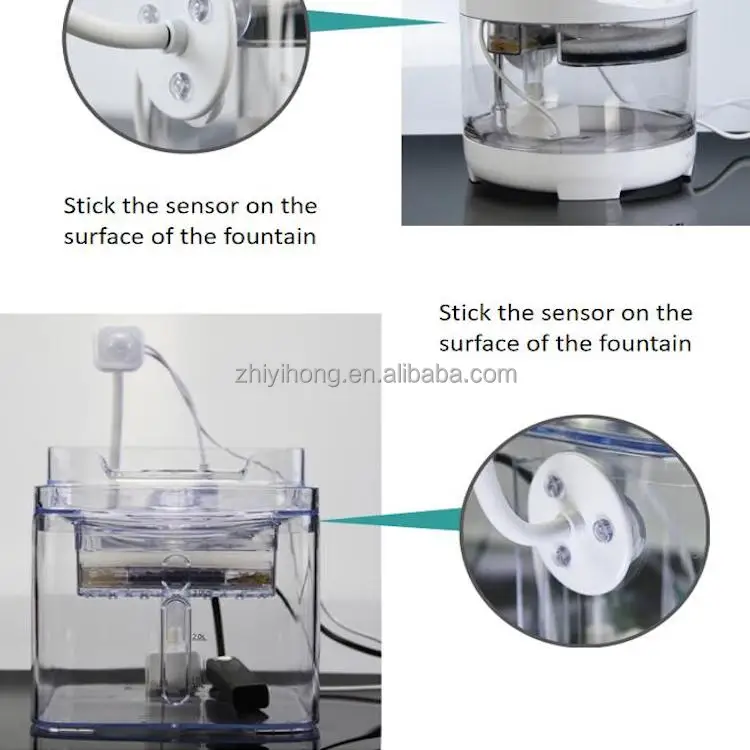 Stick the sensor on the surface of the fountain

Stick the sensor on the surface of the fountain

zhiyihong.en.alibaba.com

2.0L