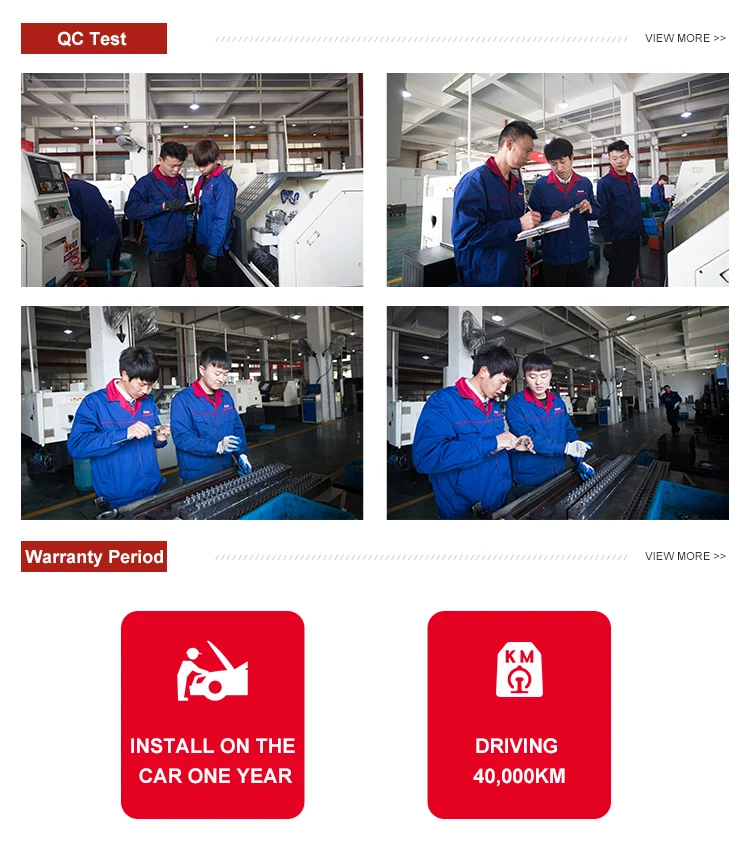 QC Test

VIEW MORE >>

Warranty Period

VIEW MORE >>

INSTALL ON THE CAR ONE YEAR

KM

DRIVING 40,000KM