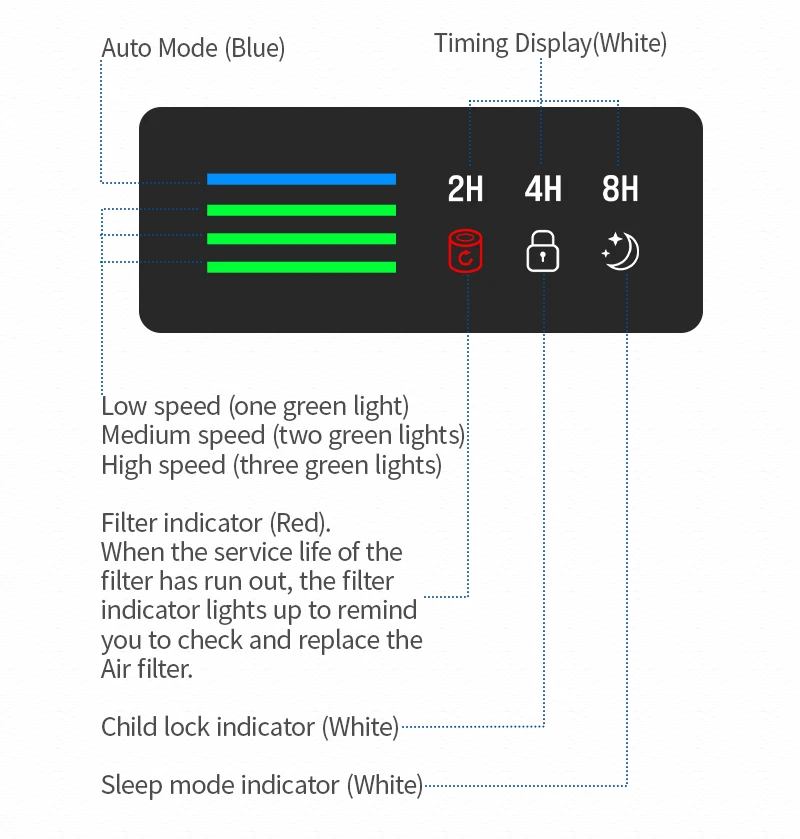 Auto Mode (Blue)

Timing Display(White)

2H 4H 8H

Low speed (one green light)
Medium speed (two green lights)
High speed (three green lights)

Filter indicator (Red).
When the service life of the filter has run out, the filter indicator lights up to remind you to check and replace the Air filter.

Child lock indicator (White)

Sleep mode indicator (White)