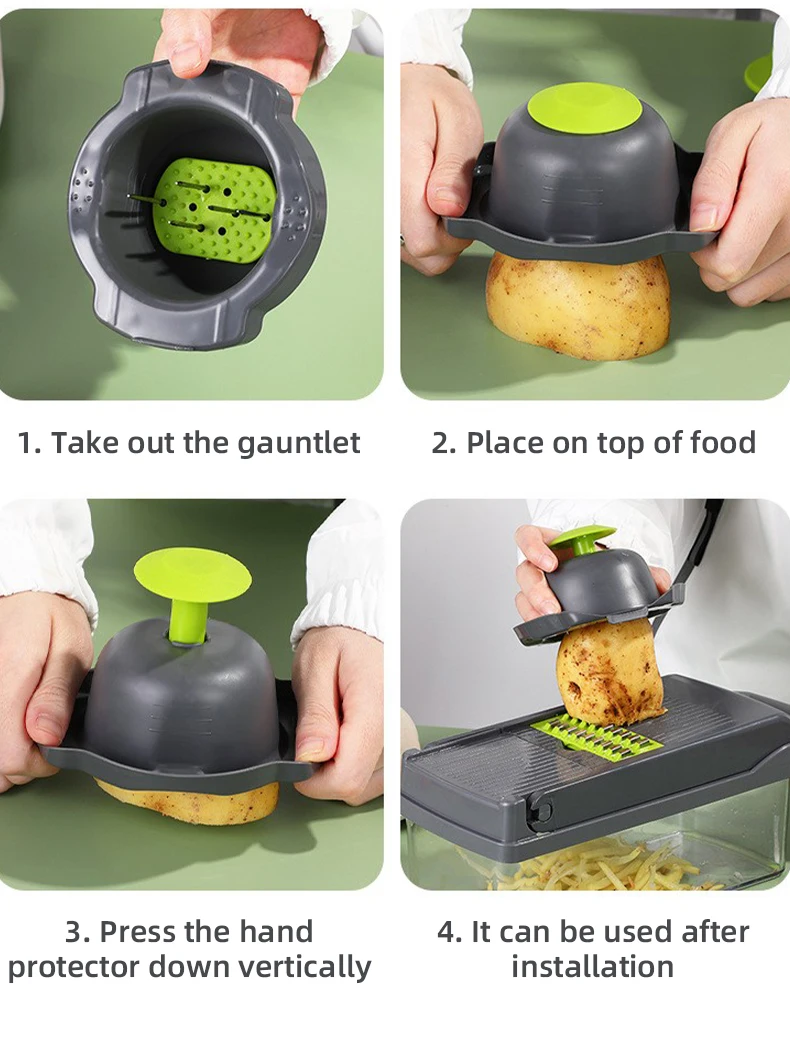 1. Take out the gauntlet

2. Place on top of food

3. Press the hand protector down vertically

4. It can be used after installation