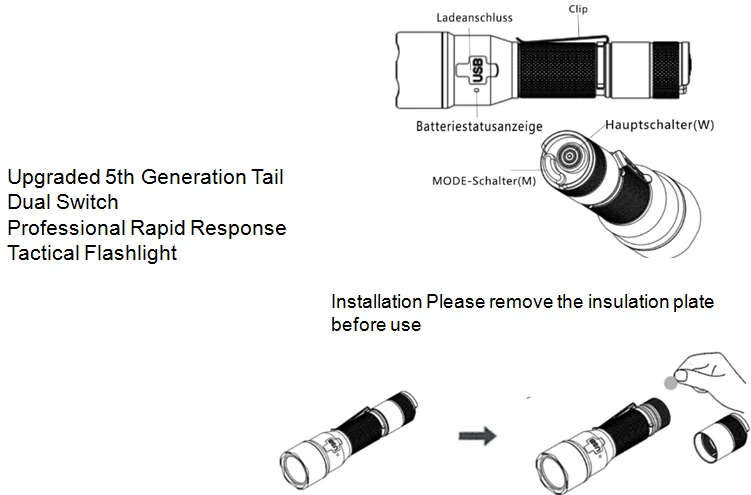 Ladeanschluss

Clip

USB

Batteriestatusanzeige

Hauptschalter(W)

MODE-Schalter(M)

Upgraded 5th Generation Tail Dual Switch Professional Rapid Response Tactical Flashlight

Installation Please remove the insulation plate before use