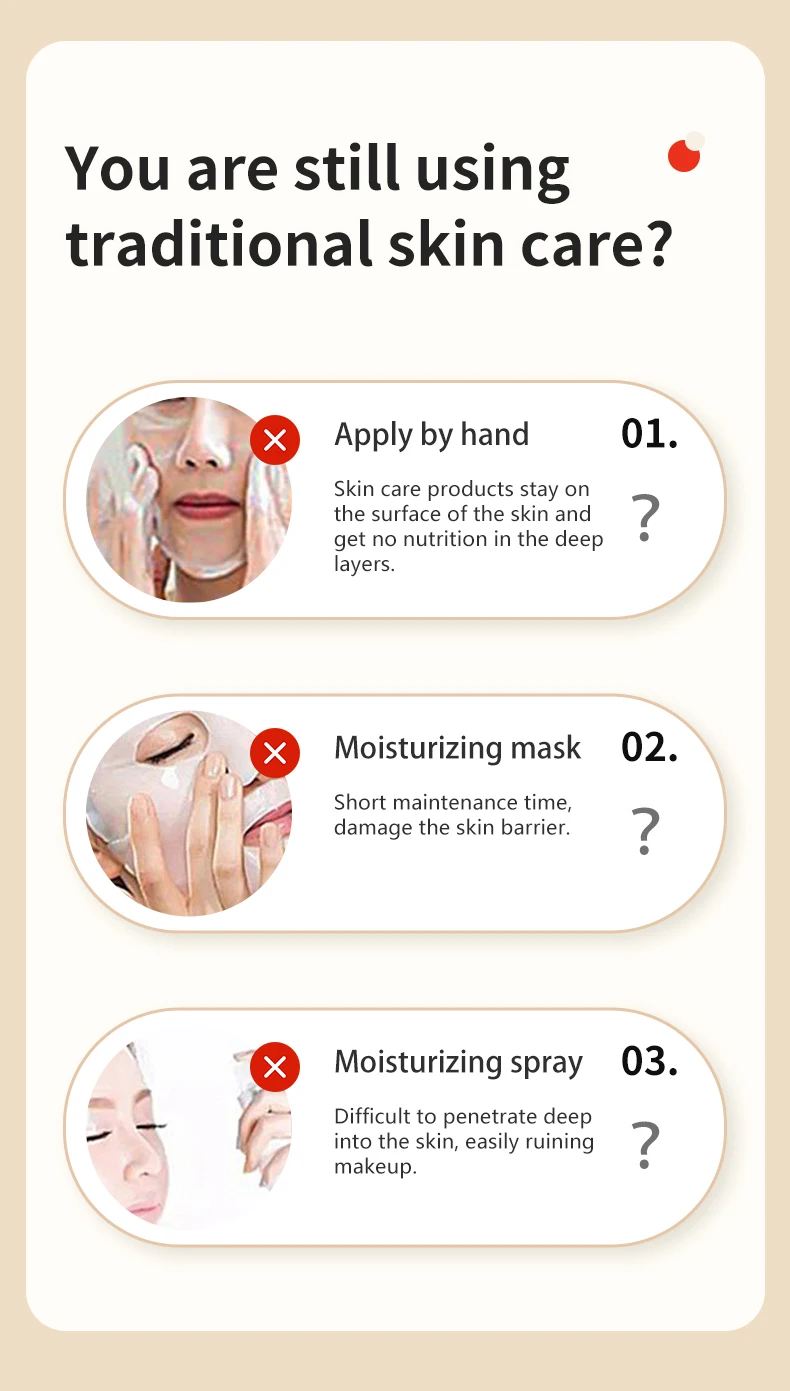 You are still using traditional skin care?

Apply by hand
01.
Skin care products stay on the surface of the skin and get no nutrition in the deep layers.
?

Moisturizing mask
02.
Short maintenance time, damage the skin barrier.
?

Moisturizing spray
03.
Difficult to penetrate deep into the skin, easily ruining makeup.
?