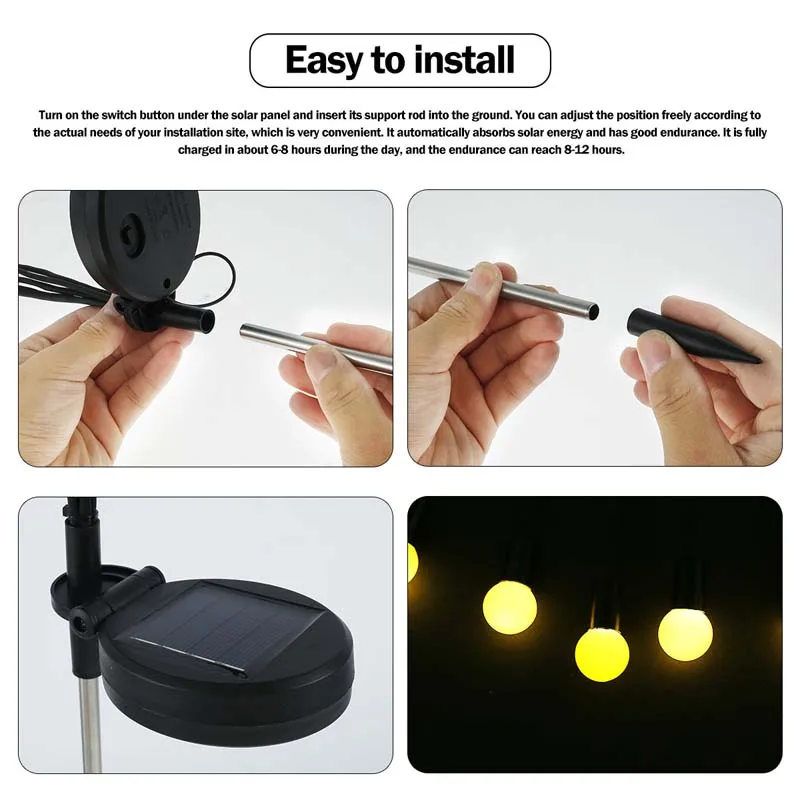 Easy to install

Turn on the switch button under the solar panel and insert its support rod into the ground. You can adjust the position freely according to the actual needs of your installation site, which is very convenient. It automatically absorbs solar energy and has good endurance. It is fully charged in about 6-8 hours during the day, and the endurance can reach 8-12 hours.