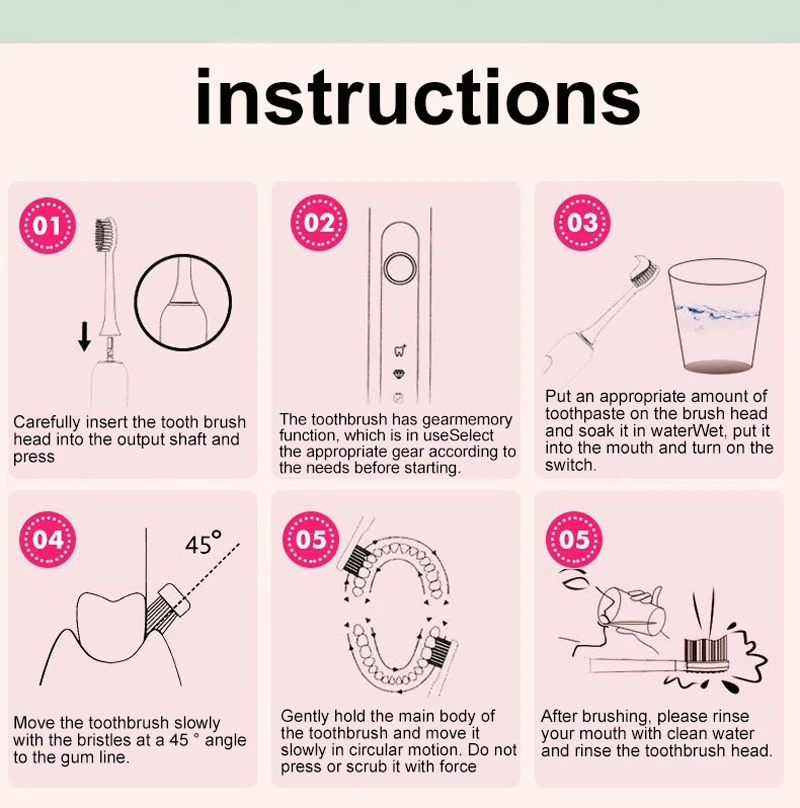 instructions

01

Carefully insert the tooth brush head into the output shaft and press

02

The toothbrush has gearmemory function, which is in useSelect the appropriate gear according to the needs before starting.

03

Put an appropriate amount of toothpaste on the brush head and soak it in waterWet, put it into the mouth and turn on the switch.

04

45°

Move the toothbrush slowly with the bristles at a 45 ° angle to the gum line.

05

Gently hold the main body of the toothbrush and move it slowly in circular motion. Do not press or scrub it with force

05

After brushing, please rinse your mouth with clean water and rinse the toothbrush head.