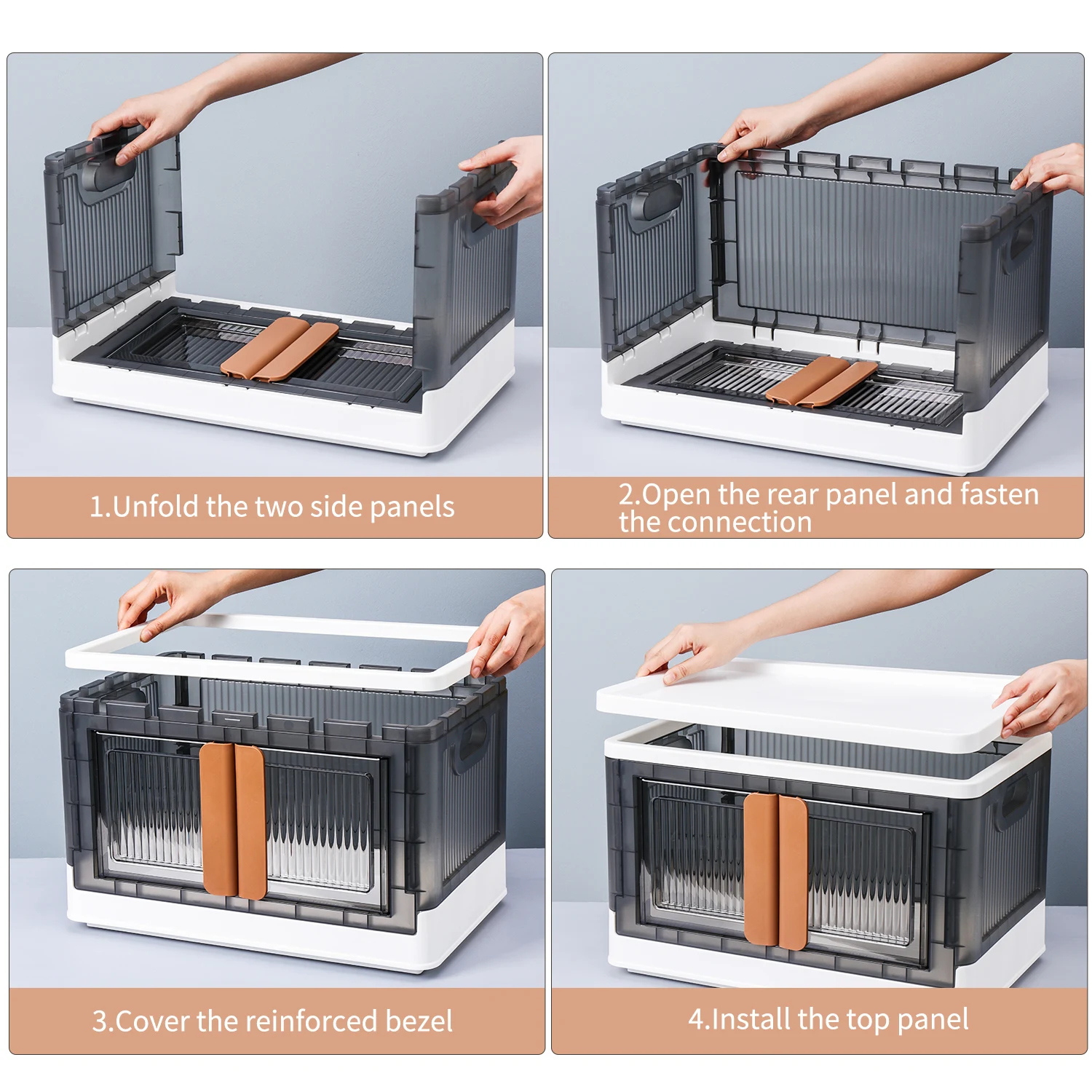 1.Unfold the two side panels

2.Open the rear panel and fasten the connection

3.Cover the reinforced bezel

4.Install the top panel