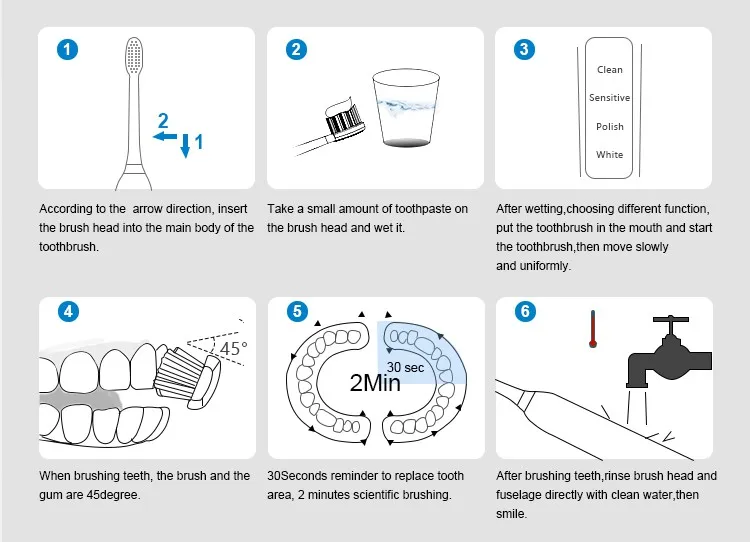 1

2

1

According to the arrow direction, insert the brush head into the main body of the toothbrush.

2

Take a small amount of toothpaste on the brush head and wet it.

3

Clean

Sensitive

Polish

White

After wetting,choosing different function, put the toothbrush in the mouth and start the toothbrush,then move slowly and uniformly.

4

45°

When brushing teeth, the brush and the gum are 45degree.

5

30 sec

2Min

30Seconds reminder to replace tooth area, 2 minutes scientific brushing.

6

After brushing teeth,rinse brush head and fuselage directly with clean water,then smile.