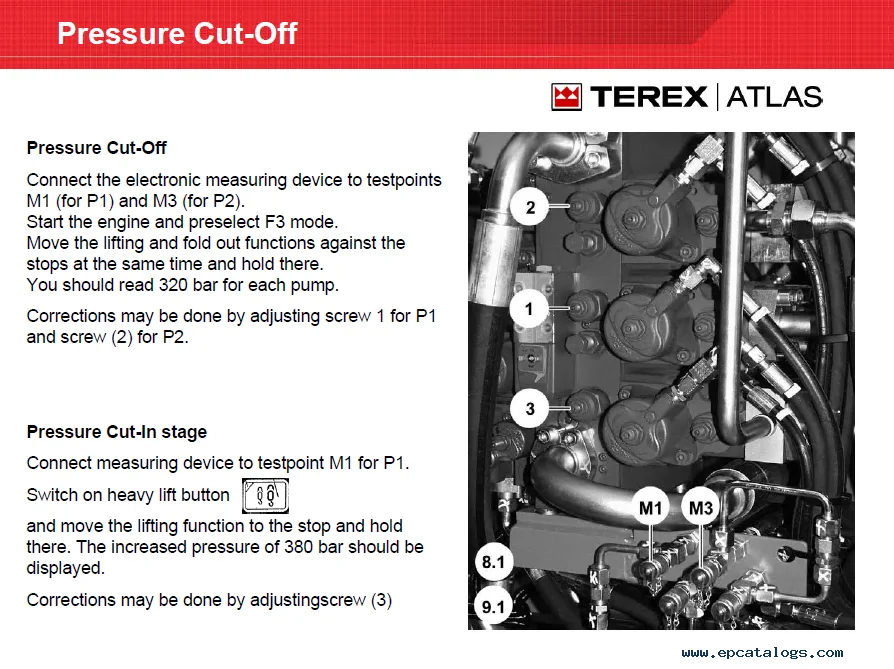 Pressure Cut-Off

TEREX | ATLAS

Pressure Cut-Off

Connect the electronic measuring device to testpoints M1 (for P1) and M3 (for P2).
Start the engine and preselect F3 mode.
Move the lifting and fold out functions against the stops at the same time and hold there.
You should read 320 bar for each pump.

Corrections may be done by adjusting screw 1 for P1 and screw (2) for P2.

Pressure Cut-In stage

Connect measuring device to testpoint M1 for P1.

Switch on heavy lift button

and move the lifting function to the stop and hold there. The increased pressure of 380 bar should be displayed.

Corrections may be done by adjustingscrew (3)

2

1

3

M1

M3

8.1

9.1

www.epcatalogs.com