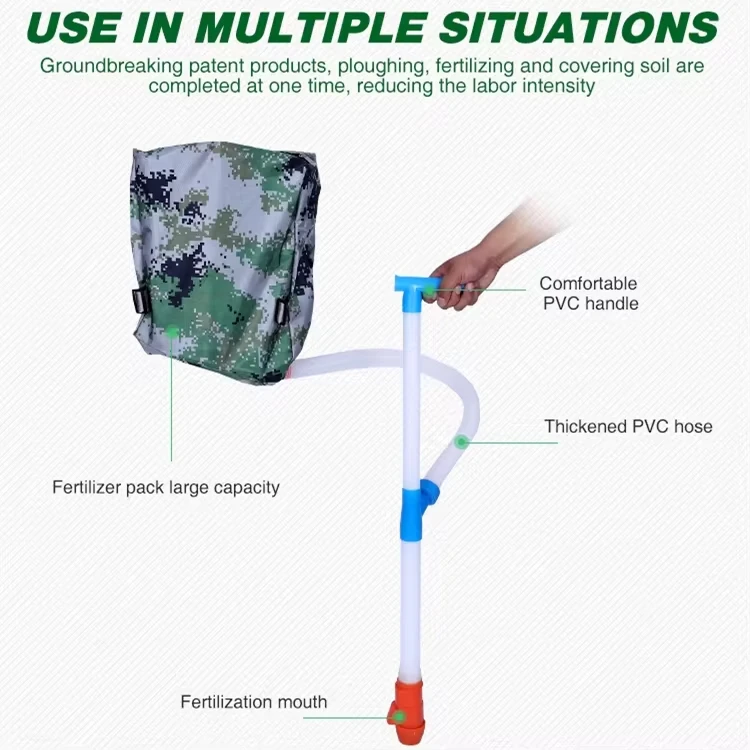 USE IN MULTIPLE SITUATIONS

Groundbreaking patent products, ploughing, fertilizing and covering soil are completed at one time, reducing the labor intensity

Comfortable PVC handle

Thickened PVC hose

Fertilizer pack large capacity

Fertilization mouth