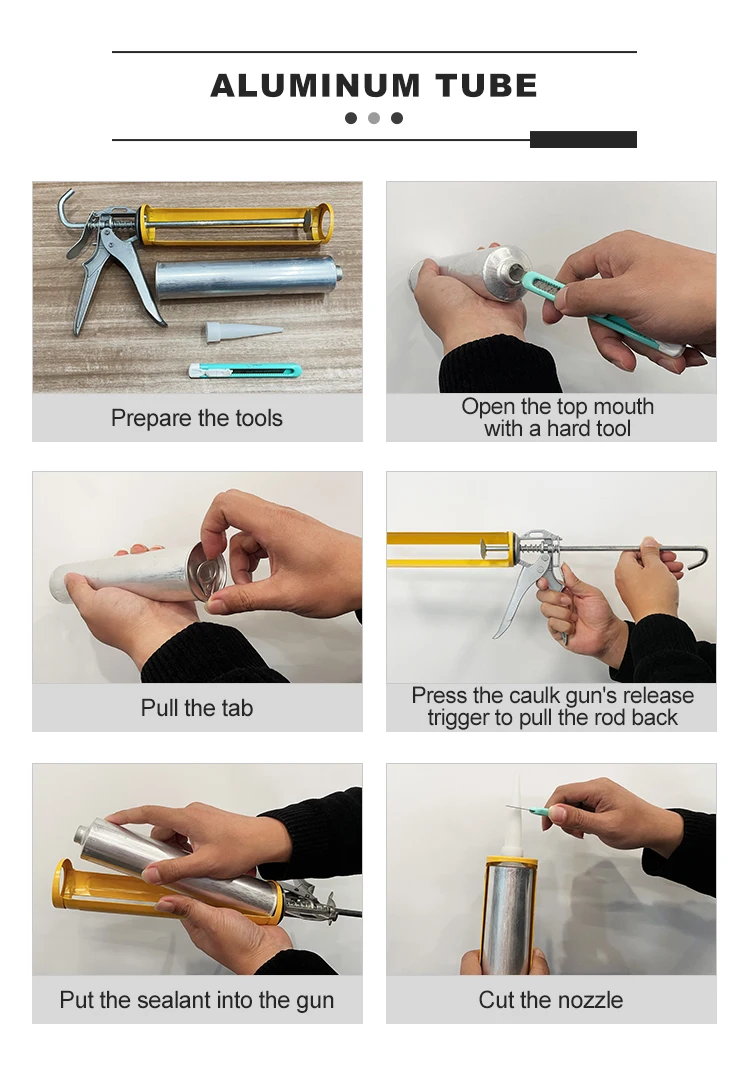 ALUMINUM TUBE

Prepare the tools

Open the top mouth with a hard tool

Pull the tab

Press the caulk gun's release trigger to pull the rod back

Put the sealant into the gun

Cut the nozzle