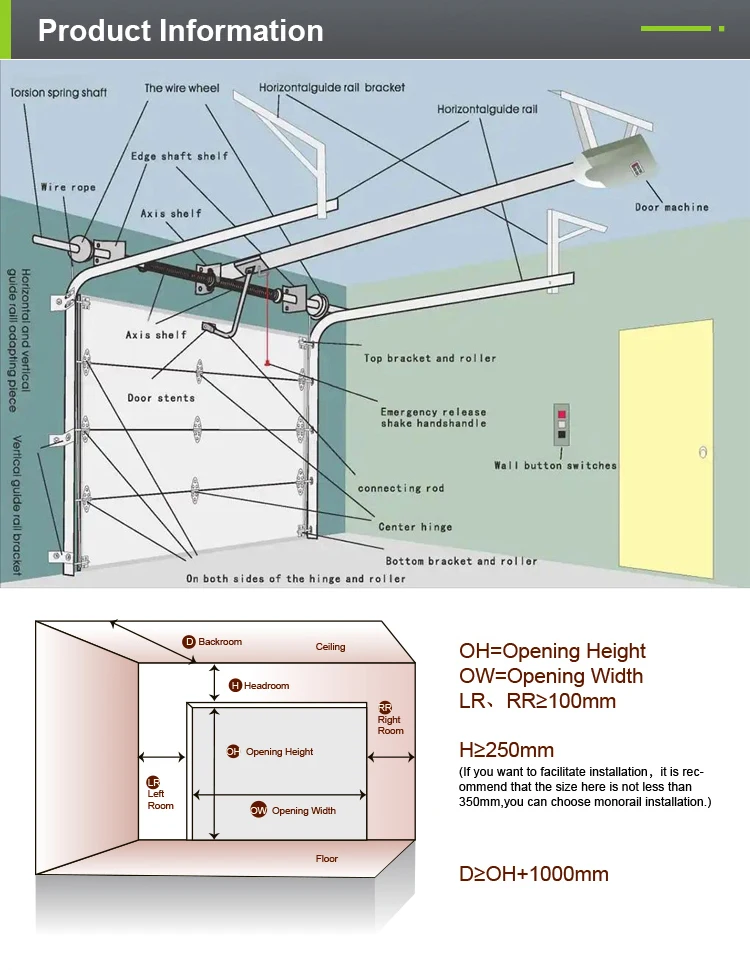 Product Information

Torsion spring shaft
The wire wheel
Horizontalguide rail bracket
Horizontalguide rail
Edge shaft shelf
Wire rope
Axis shelf
Door machine
Horizontal and vertical guide rail adapting piece
Axis shelf
Top bracket and roller
Door stents
Emergency release shake handshandle
Wall button switches
Vertical guide rail bracket
connecting rod
Center hinge
Bottom bracket and roller
On both sides of the hinge and roller

D Backroom
Ceiling
H Headroom
RR Right Room
OH Opening Height
LR Left Room
OW Opening Width
Floor

OH=Opening Height
OW=Opening Width
LR、RR≥100mm

H≥250mm
(If you want to facilitate installation, it is recommend that the size here is not less than 350mm,you can choose monorail installation.)

D≥OH+1000mm