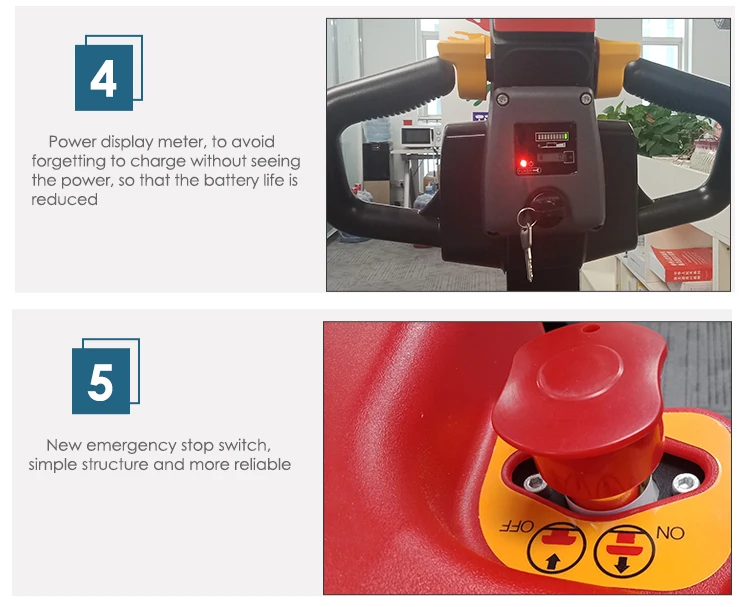 4

Power display meter, to avoid forgetting to charge without seeing the power, so that the battery life is reduced

5

New emergency stop switch, simple structure and more reliable

OFF

ON