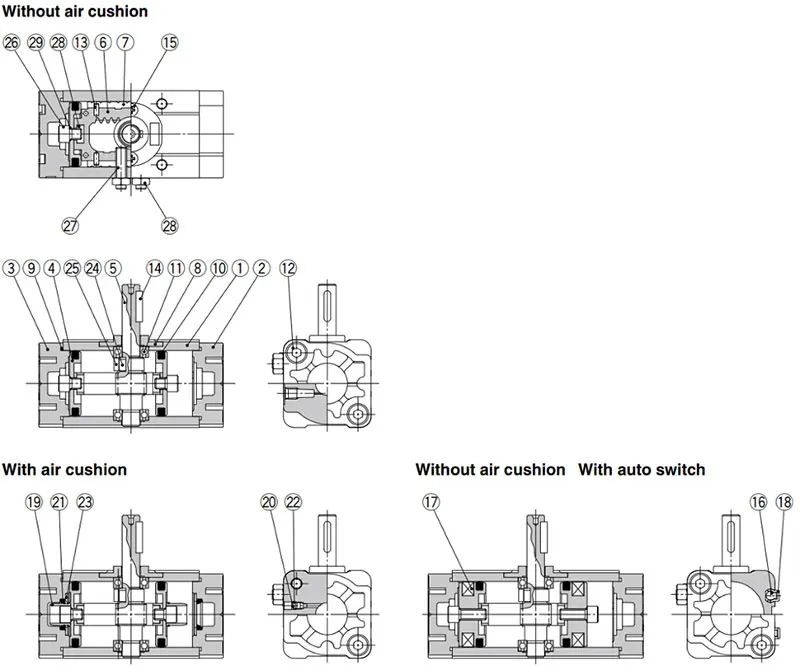 Without air cushion

26 29 28 13 6 7 15

27 28

3 9 4 25 24 5 14 11 8 10 1 2 12

With air cushion

19 21 23 20 22

Without air cushion With auto switch

17 16 18