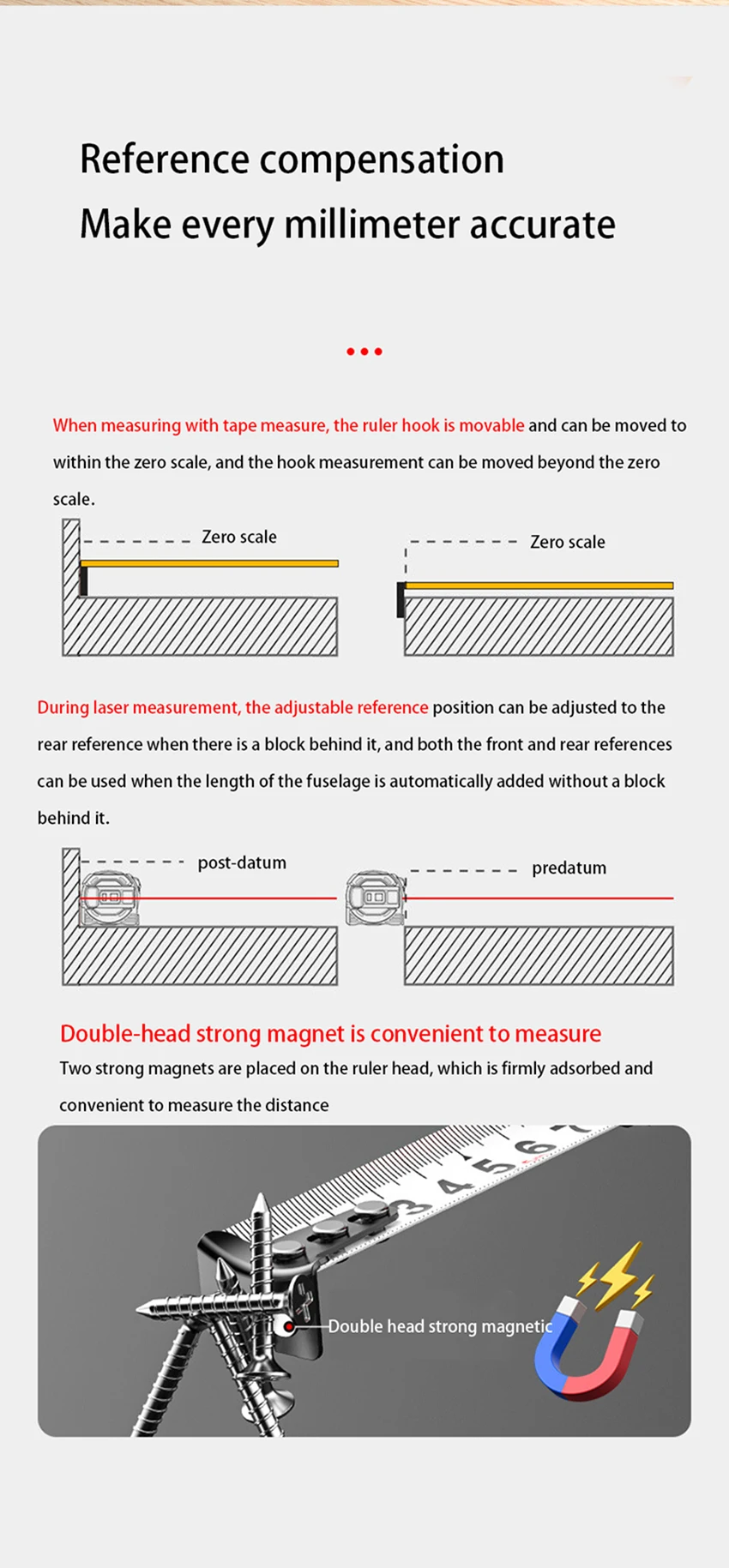 Reference compensation
Make every millimeter accurate

When measuring with tape measure, the ruler hook is movable and can be moved to within the zero scale, and the hook measurement can be moved beyond the zero scale.

Zero scale

Zero scale

During laser measurement, the adjustable reference position can be adjusted to the rear reference when there is a block behind it, and both the front and rear references can be used when the length of the fuselage is automatically added without a block behind it.

post-datum

predatum

Double-head strong magnet is convenient to measure

Two strong magnets are placed on the ruler head, which is firmly adsorbed and convenient to measure the distance

3 4 5 6

Double head strong magnetic