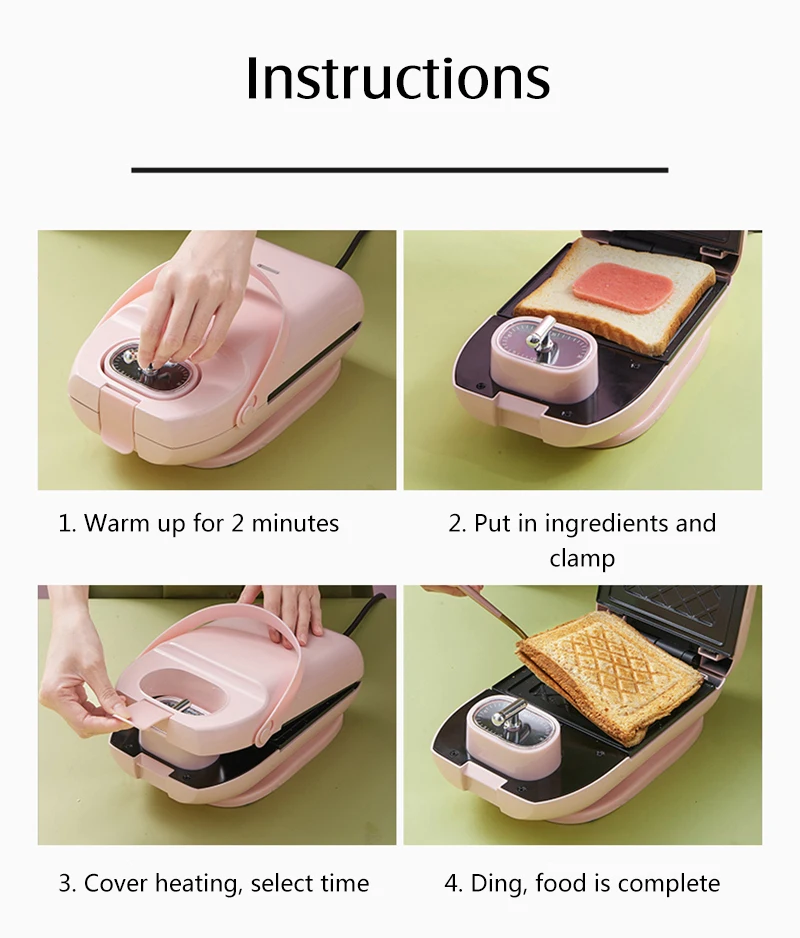 Instructions

1. Warm up for 2 minutes

2. Put in ingredients and clamp

3. Cover heating, select time

4. Ding, food is complete