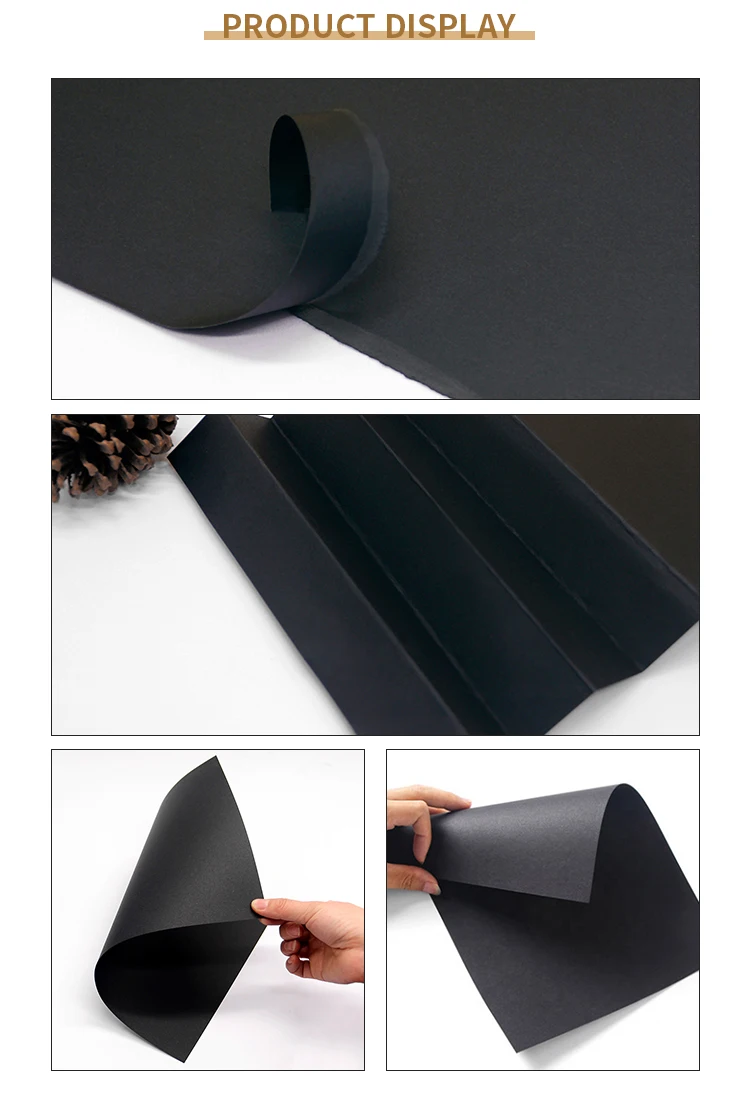 PRODUCT DISPLAY