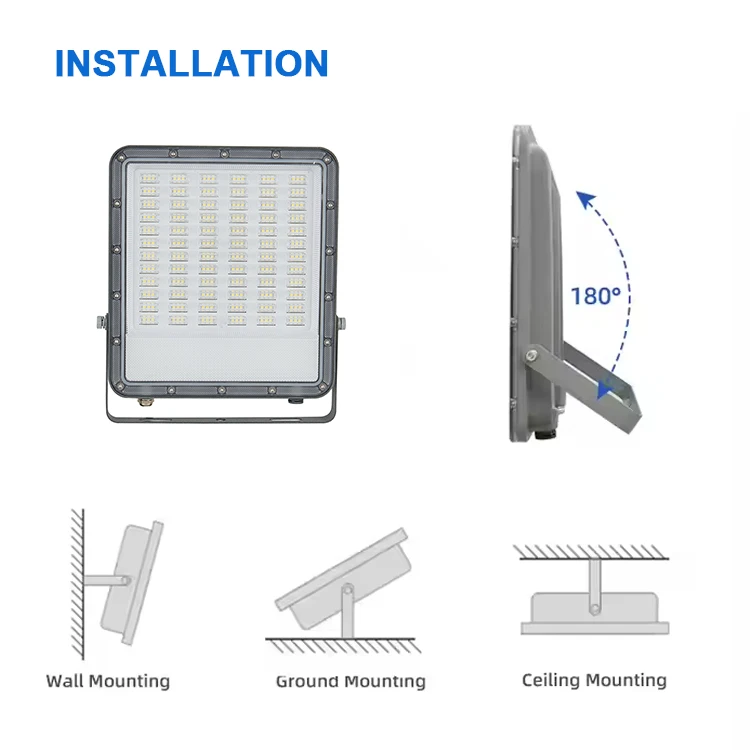 INSTALLATION

180°

Wall Mounting

Ground Mounting

Ceiling Mounting