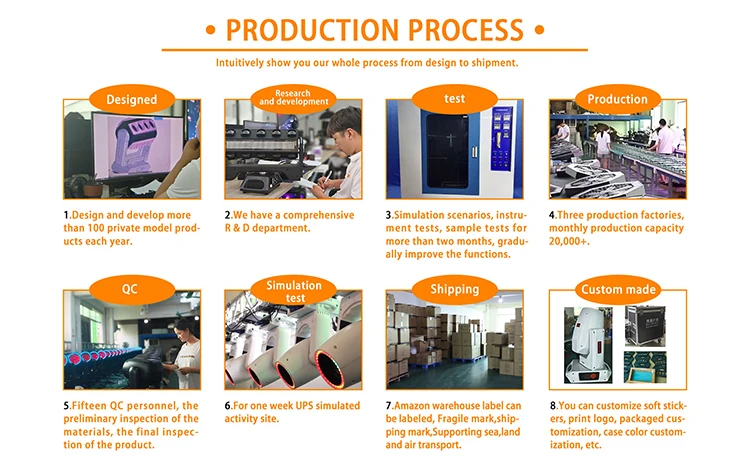 • PRODUCTION PROCESS •

Intuitively show you our whole process from design to shipment.

Designed

1.Design and develop more than 100 private model products each year.

Research and development

2.We have a comprehensive R & D department.

test

3.Simulation scenarios, instrument tests, sample tests for more than two months, gradually improve the functions.

Production

4.Three production factories, monthly production capacity 20,000+.

QC

5.Fifteen QC personnel, the preliminary inspection of the materials, the final inspection of the product.

Simulation test

6.For one week UPS simulated activity site.

Shipping

7.Amazon warehouse label can be labeled, Fragile mark,shipping mark,Supporting sea,land and air transport.

Custom made

8.You can customize soft stickers, print logo, packaged customization, case color customization, etc.