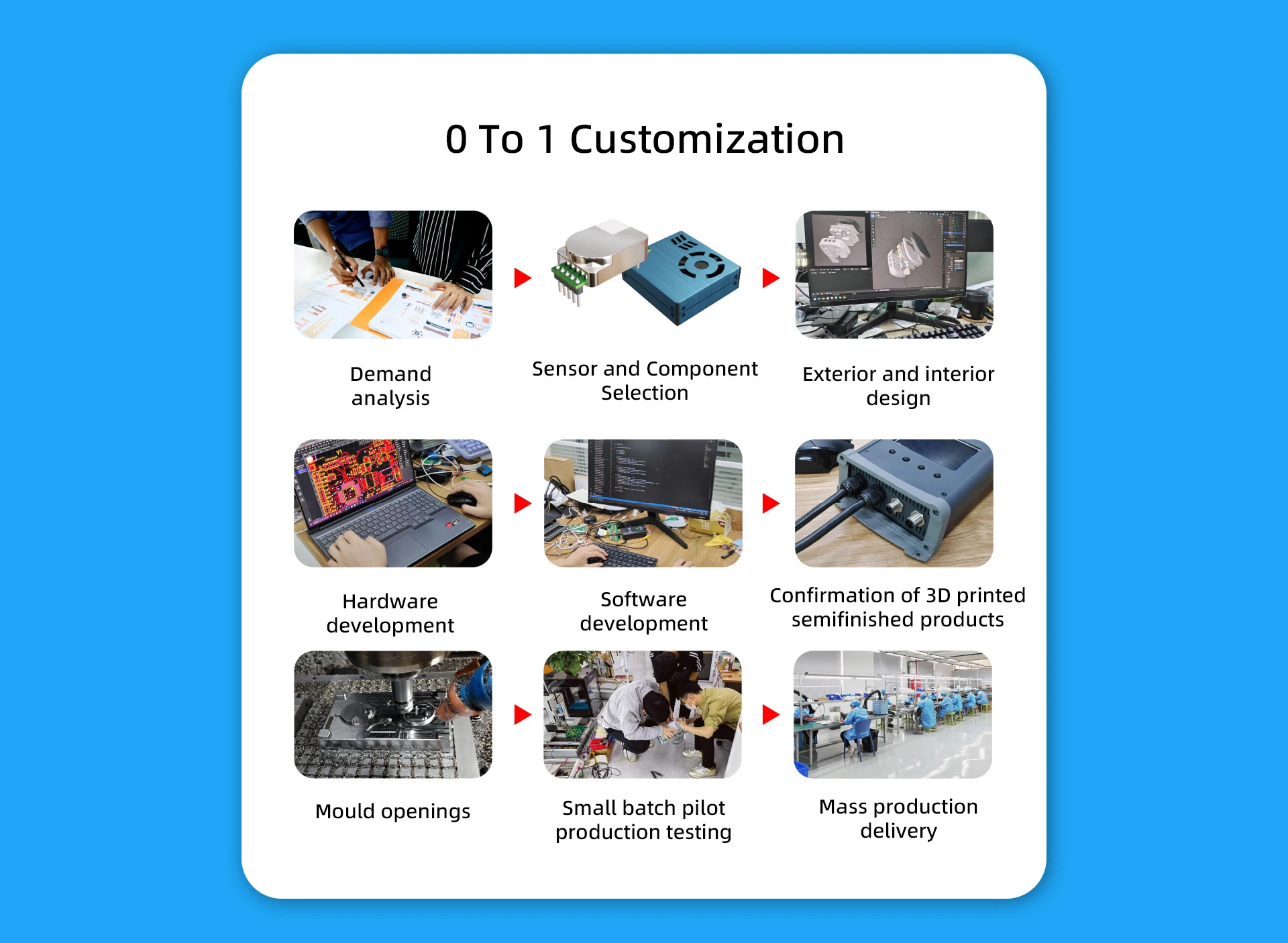 0 To 1 Customization

Demand analysis

Sensor and Component Selection

Exterior and interior design

Hardware development

Software development

Confirmation of 3D printed semifinished products

Mould openings

Small batch pilot production testing

Mass production delivery