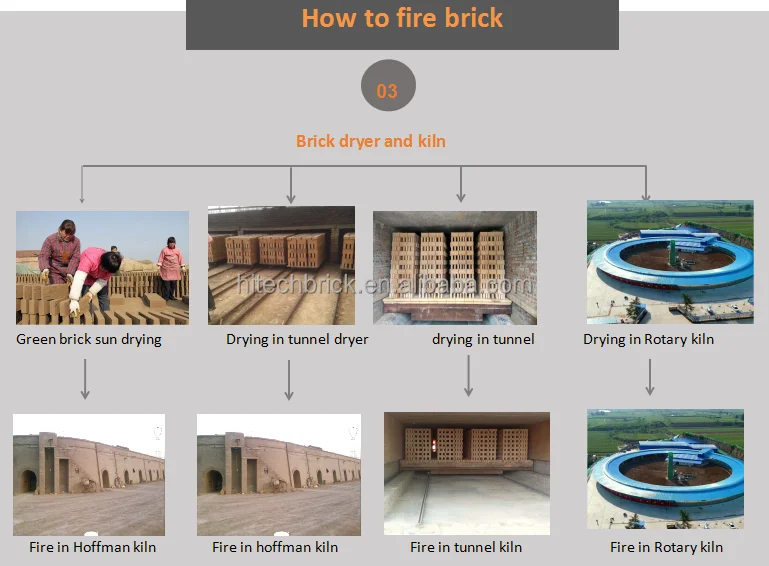 How to fire brick

03

Brick dryer and kiln

hitechbrick.en.alibaba.com

Green brick sun drying

Drying in tunnel dryer

drying in tunnel

Drying in Rotary kiln

Fire in Hoffman kiln

Fire in hoffman kiln

Fire in tunnel kiln

Fire in Rotary kiln