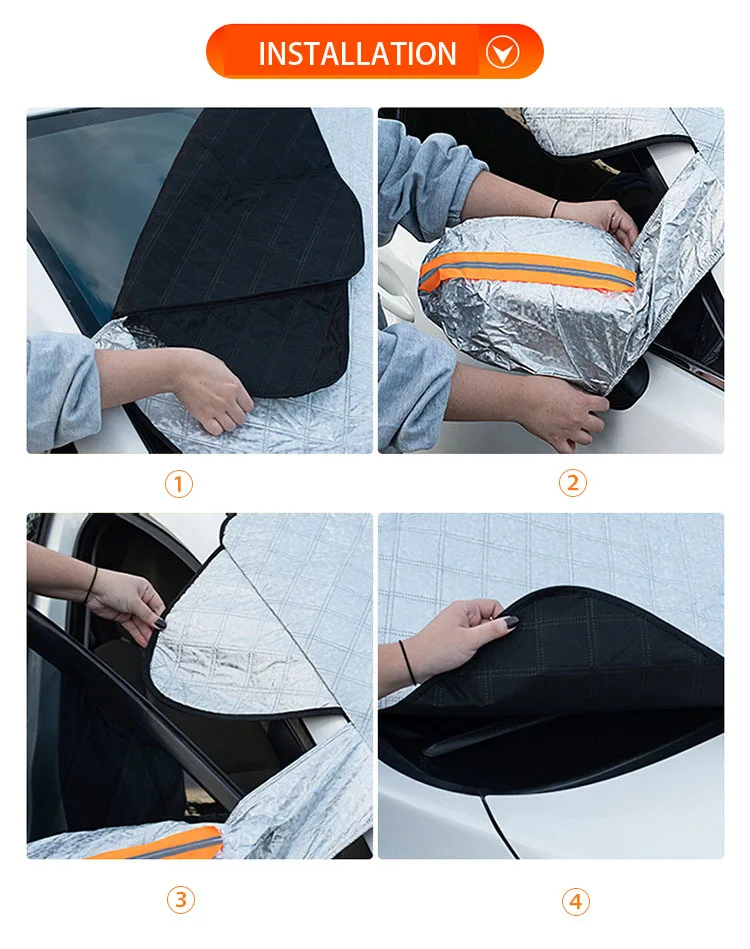 INSTALLATION

①

②

③

④